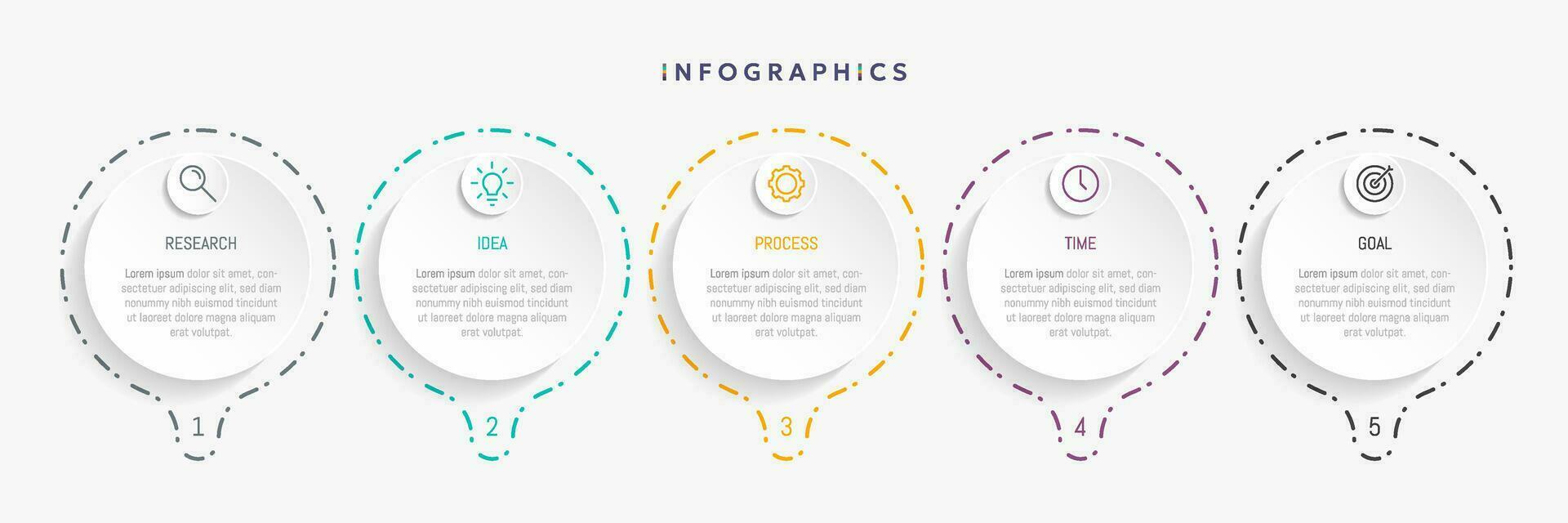 INFOGRAPHICS

RESEARCH

Lorem ipsum dolor sit amet, consectetuer adipiscing elit, sed diam nonummy nibh euismod tincidunt ut laoreet dolore magna aliquam erat volutpat.

1

IDEA

Lorem ipsum dolor sit amet, consectetuer adipiscing elit, sed diam nonummy nibh euismod tincidunt ut laoreet dolore magna aliquam erat volutpat.

2

PROCESS

Lorem ipsum dolor sit amet, consectetuer adipiscing elit, sed diam nonummy nibh euismod tincidunt ut laoreet dolore magna aliquam erat volutpat.

3

TIME

Lorem ipsum dolor sit amet, consectetuer adipiscing elit, sed diam nonummy nibh euismod tincidunt ut laoreet dolore magna aliquam erat volutpat.

4

GOAL

Lorem ipsum dolor sit amet, consectetuer adipiscing elit, sed diam nonummy nibh euismod tincidunt ut laoreet dolore magna aliquam erat volutpat.

5