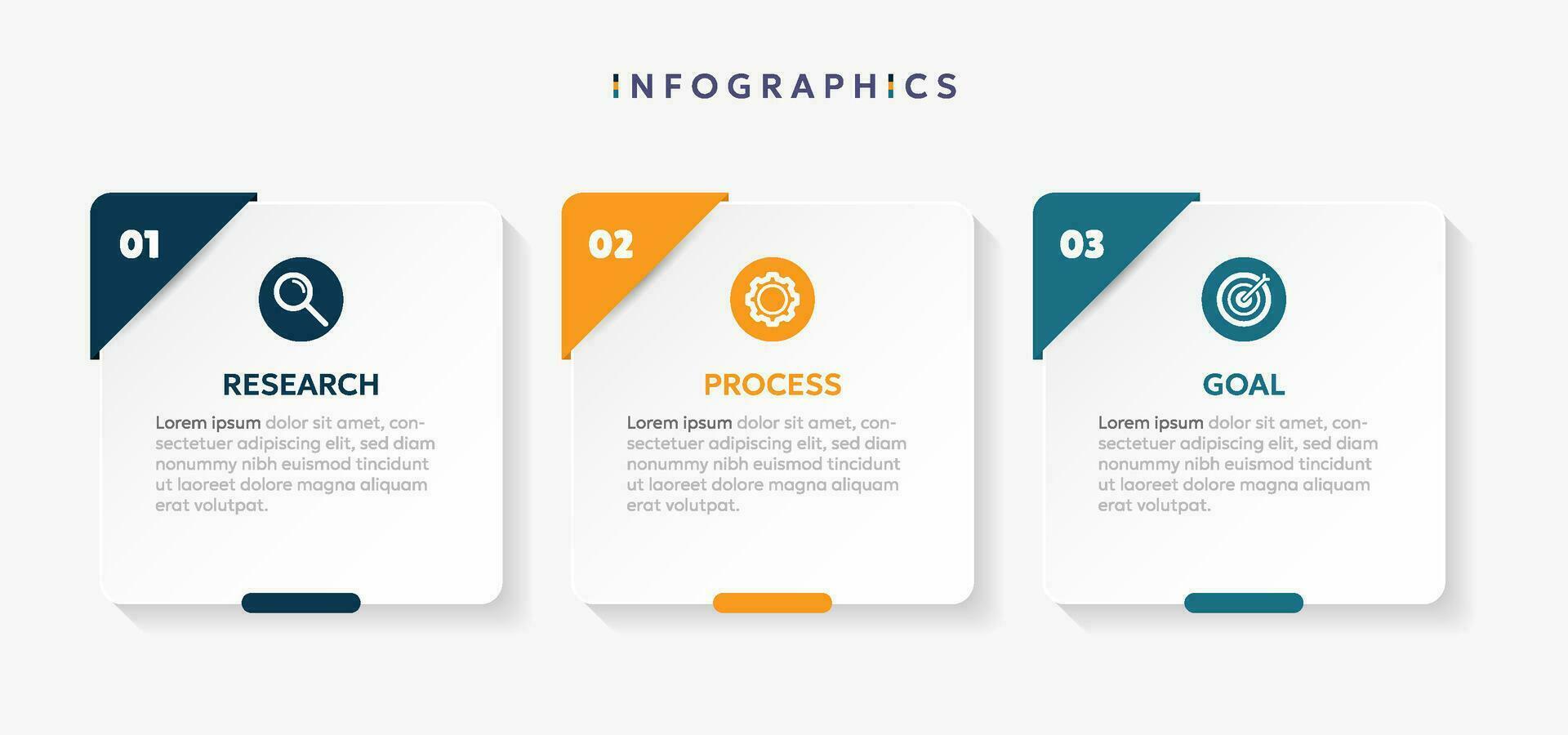 INFOGRAPHICS

01

RESEARCH

Lorem ipsum dolor sit amet, consectetuer adipiscing elit, sed diam nonummy nibh euismod tincidunt ut laoreet dolore magna aliquam erat volutpat.

02

PROCESS

Lorem ipsum dolor sit amet, consectetuer adipiscing elit, sed diam nonummy nibh euismod tincidunt ut laoreet dolore magna aliquam erat volutpat.

03

GOAL

Lorem ipsum dolor sit amet, consectetuer adipiscing elit, sed diam nonummy nibh euismod tincidunt ut laoreet dolore magna aliquam erat volutpat.