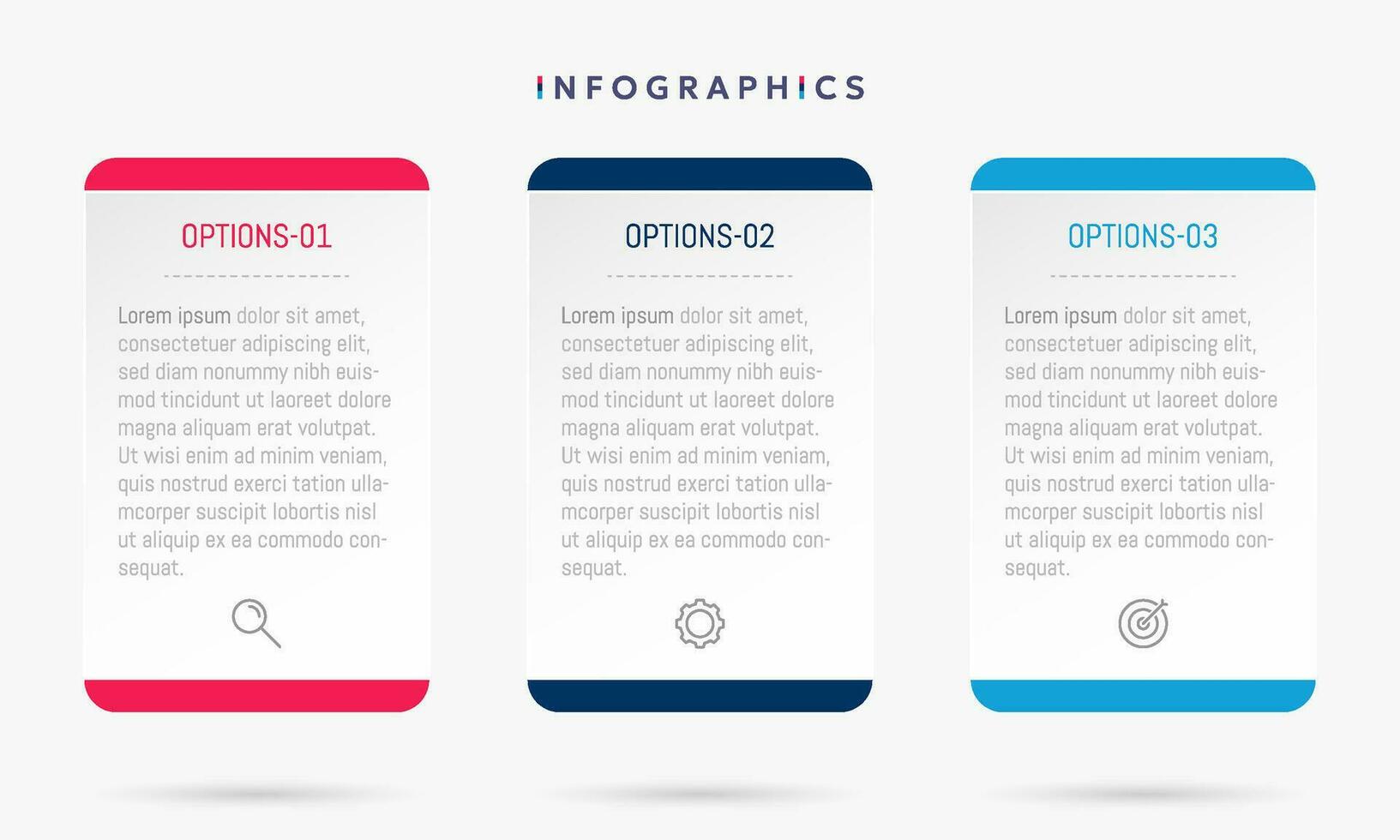 INFOGRAPHICS

OPTIONS-01

Lorem ipsum dolor sit amet, consectetuer adipiscing elit, sed diam nonummy nibh euismod tincidunt ut laoreet dolore magna aliquam erat volutpat. Ut wisi enim ad minim veniam, quis nostrud exerci tation ullamcorper suscipit lobortis nisl ut aliquip ex ea commodo consequat.

OPTIONS-02

Lorem ipsum dolor sit amet, consectetuer adipiscing elit, sed diam nonummy nibh euismod tincidunt ut laoreet dolore magna aliquam erat volutpat. Ut wisi enim ad minim veniam, quis nostrud exerci tation ullamcorper suscipit lobortis nisl ut aliquip ex ea commodo consequat.

OPTIONS-03

Lorem ipsum dolor sit amet, consectetuer adipiscing elit, sed diam nonummy nibh euismod tincidunt ut laoreet dolore magna aliquam erat volutpat. Ut wisi enim ad minim veniam, quis nostrud exerci tation ullamcorper suscipit lobortis nisl ut aliquip ex ea commodo consequat.