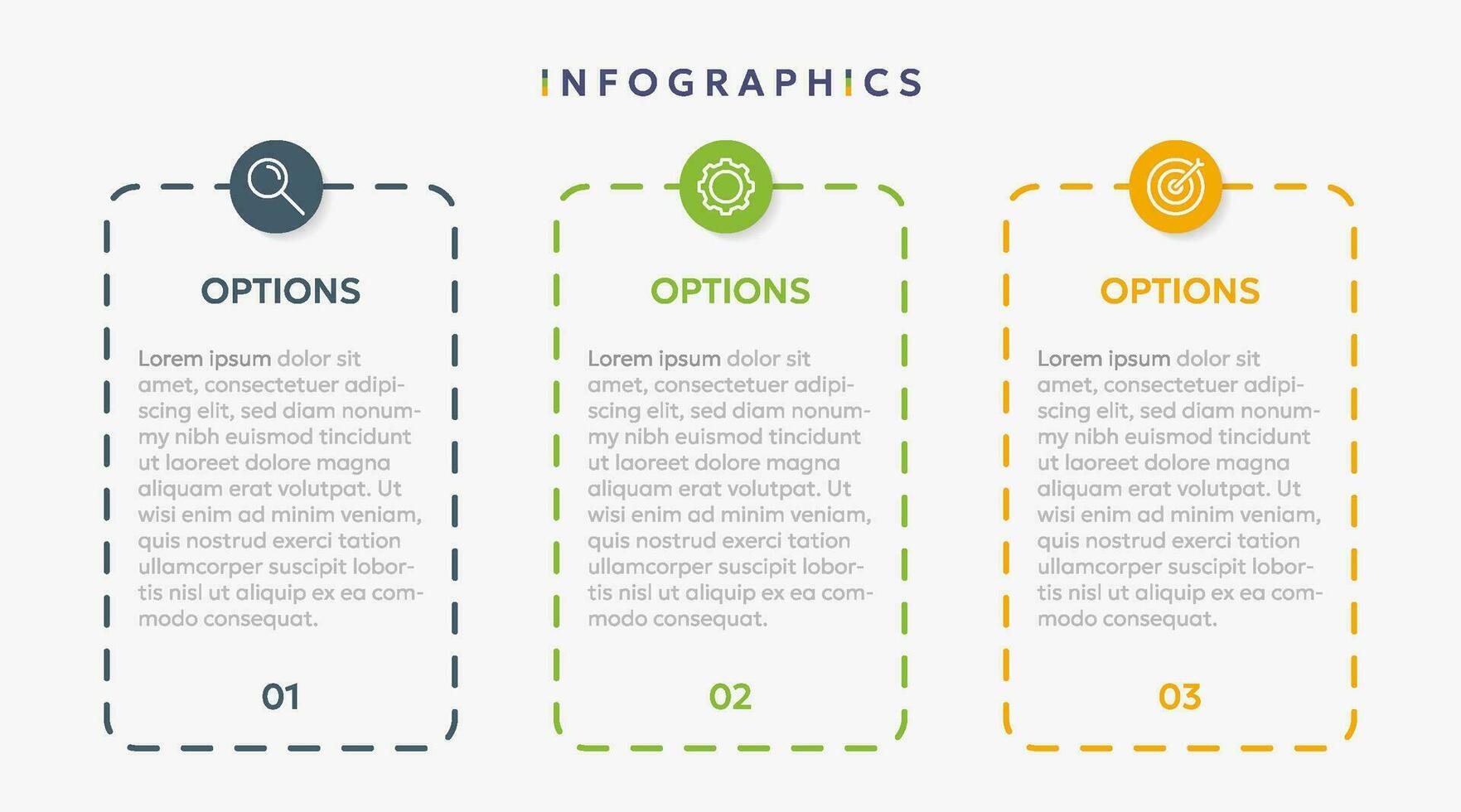 INFOGRAPHICS

OPTIONS

Lorem ipsum dolor sit amet, consectetuer adipiscing elit, sed diam nonummy nibh euismod tincidunt ut laoreet dolore magna aliquam erat volutpat. Ut wisi enim ad minim veniam, quis nostrud exerci tation ullamcorper suscipit lobortis nisl ut aliquip ex ea commodo consequat.

01

OPTIONS

Lorem ipsum dolor sit amet, consectetuer adipiscing elit, sed diam nonummy nibh euismod tincidunt ut laoreet dolore magna aliquam erat volutpat. Ut wisi enim ad minim veniam, quis nostrud exerci tation ullamcorper suscipit lobortis nisl ut aliquip ex ea commodo consequat.

02

OPTIONS

Lorem ipsum dolor sit amet, consectetuer adipiscing elit, sed diam nonummy nibh euismod tincidunt ut laoreet dolore magna aliquam erat volutpat. Ut wisi enim ad minim veniam, quis nostrud exerci tation ullamcorper suscipit lobortis nisl ut aliquip ex ea commodo consequat.

03