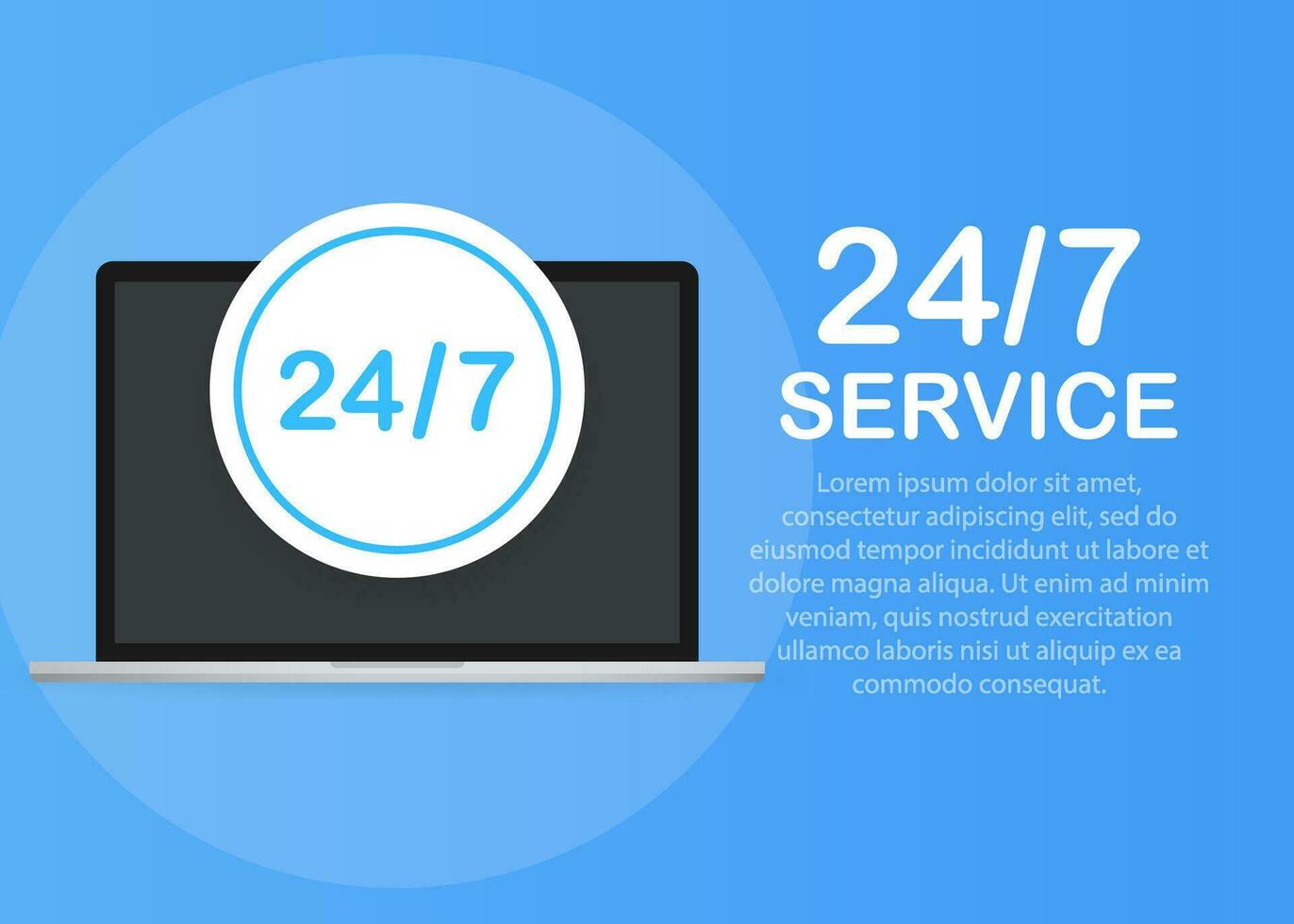 24/7

24/7
SERVICE

Lorem ipsum dolor sit amet, consectetur adipiscing elit, sed do eiusmod tempor incididunt ut labore et dolore magna aliqua. Ut enim ad minim veniam, quis nostrud exercitation ullamco laboris nisi ut aliquip ex ea commodo consequat.