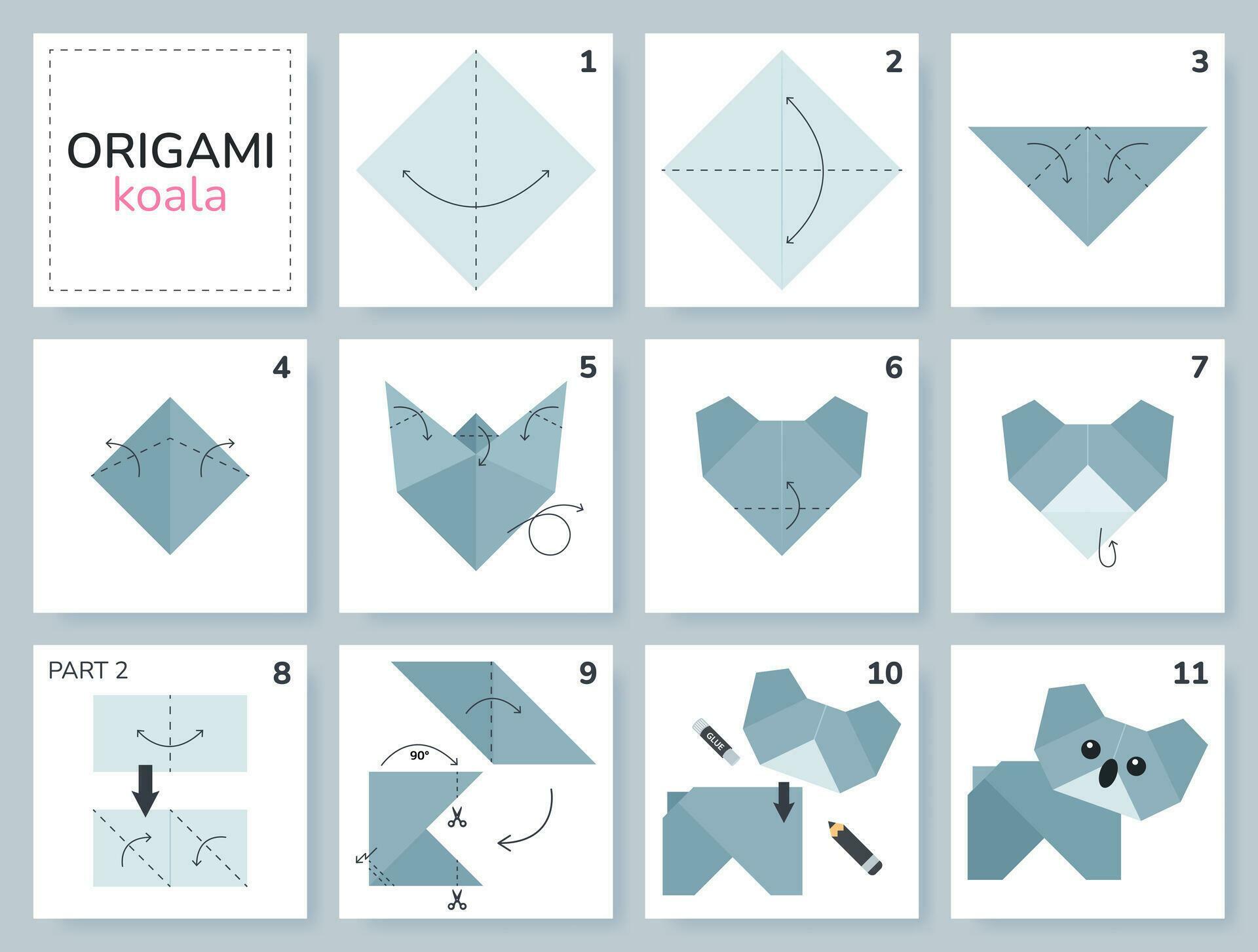 ORIGAMI
koala

1

2

3

4

5

6

7

PART 2

8

9

90°

10

GLUE

11