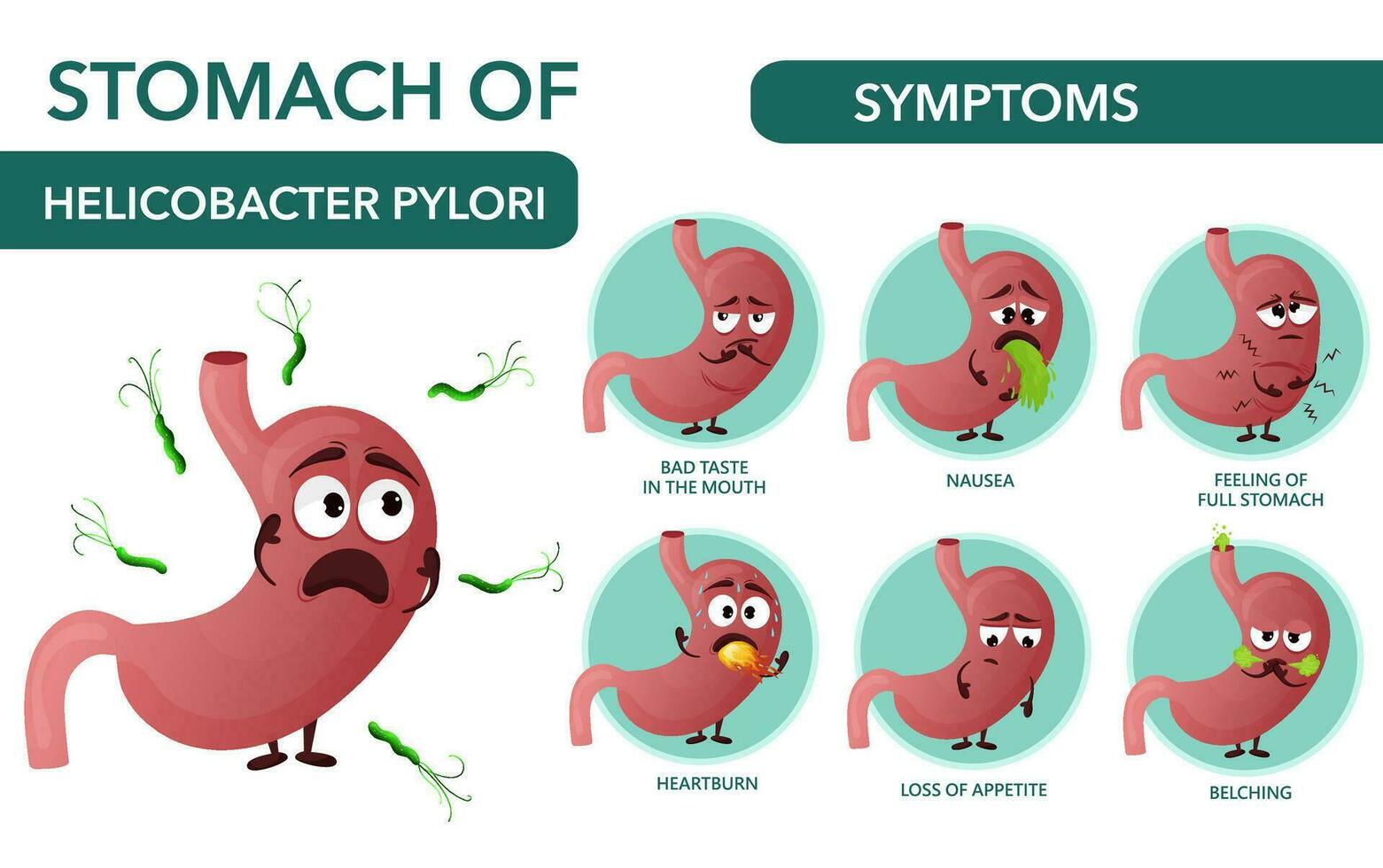 STOMACH OF

HELICOBACTER PYLORI

SYMPTOMS

BAD TASTE IN THE MOUTH

NAUSEA

FEELING OF FULL STOMACH

HEARTBURN

LOSS OF APPETITE

BELCHING