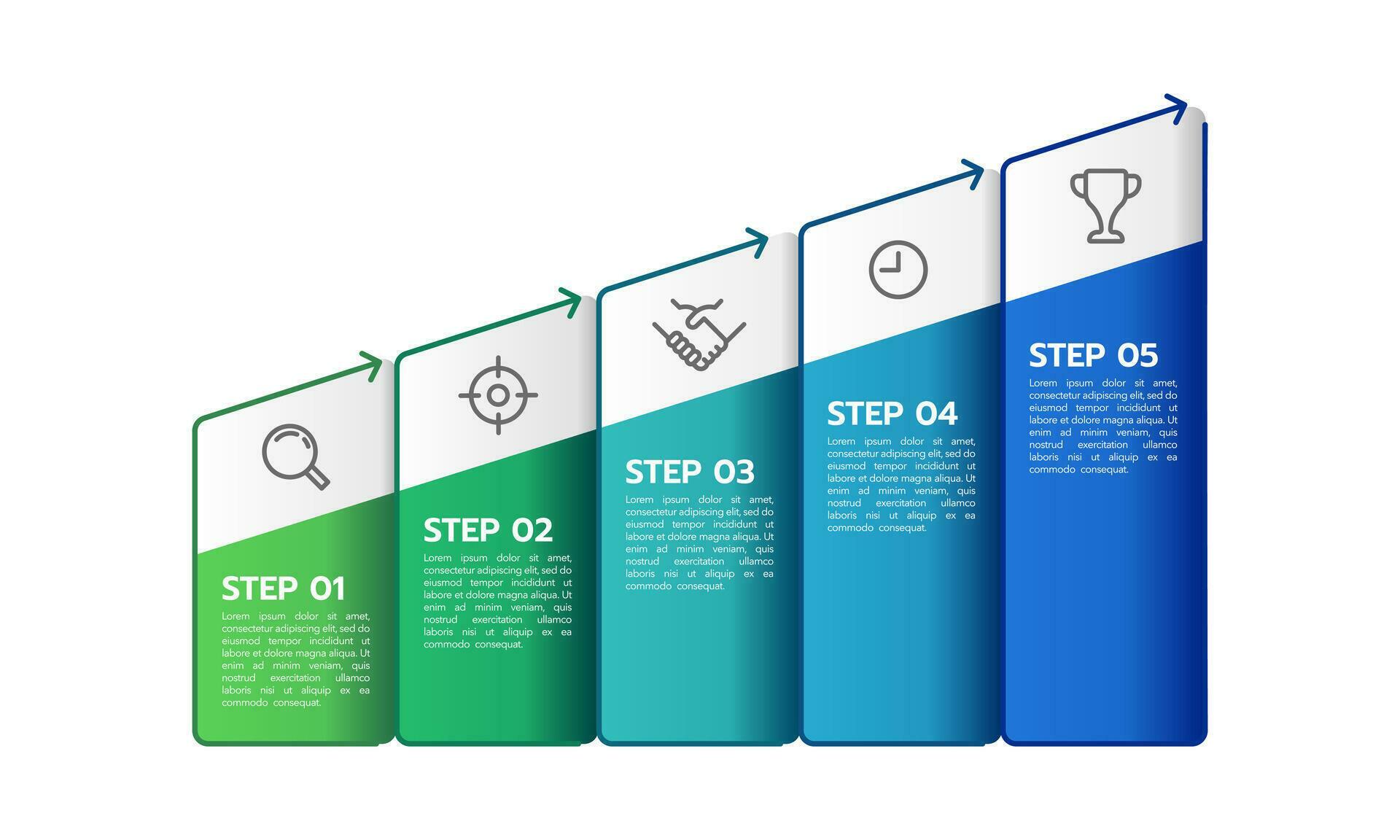 STEP 01
Lorem ipsum dolor sit amet, consectetur adipiscing elit, sed do eiusmod tempor incididunt ut labore et dolore magna aliqua. Ut enim ad minim veniam, quis nostrud exercitation ullamco laboris nisi ut aliquip ex ea commodo consequat.

STEP 02
Lorem ipsum dolor sit amet, consectetur adipiscing elit, sed do eiusmod tempor incididunt ut labore et dolore magna aliqua. Ut enim ad minim veniam, quis nostrud exercitation ullamco laboris nisi ut aliquip ex ea commodo consequat.

STEP 03
Lorem ipsum dolor sit amet, consectetur adipiscing elit, sed do eiusmod tempor incididunt ut labore et dolore magna aliqua. Ut enim ad minim veniam, quis nostrud exercitation ullamco laboris nisi ut aliquip ex ea commodo consequat.

STEP 04
Lorem ipsum dolor sit amet, consectetur adipiscing elit, sed do eiusmod tempor incididunt ut labore et dolore magna aliqua. Ut enim ad minim veniam, quis nostrud exercitation ullamco laboris nisi ut aliquip ex ea commodo consequat.

STEP 05
Lorem ipsum dolor sit amet, consectetur adipiscing elit, sed do eiusmod tempor incididunt ut labore et dolore magna aliqua. Ut enim ad minim veniam, quis nostrud exercitation ullamco laboris nisi ut aliquip ex ea commodo consequat.