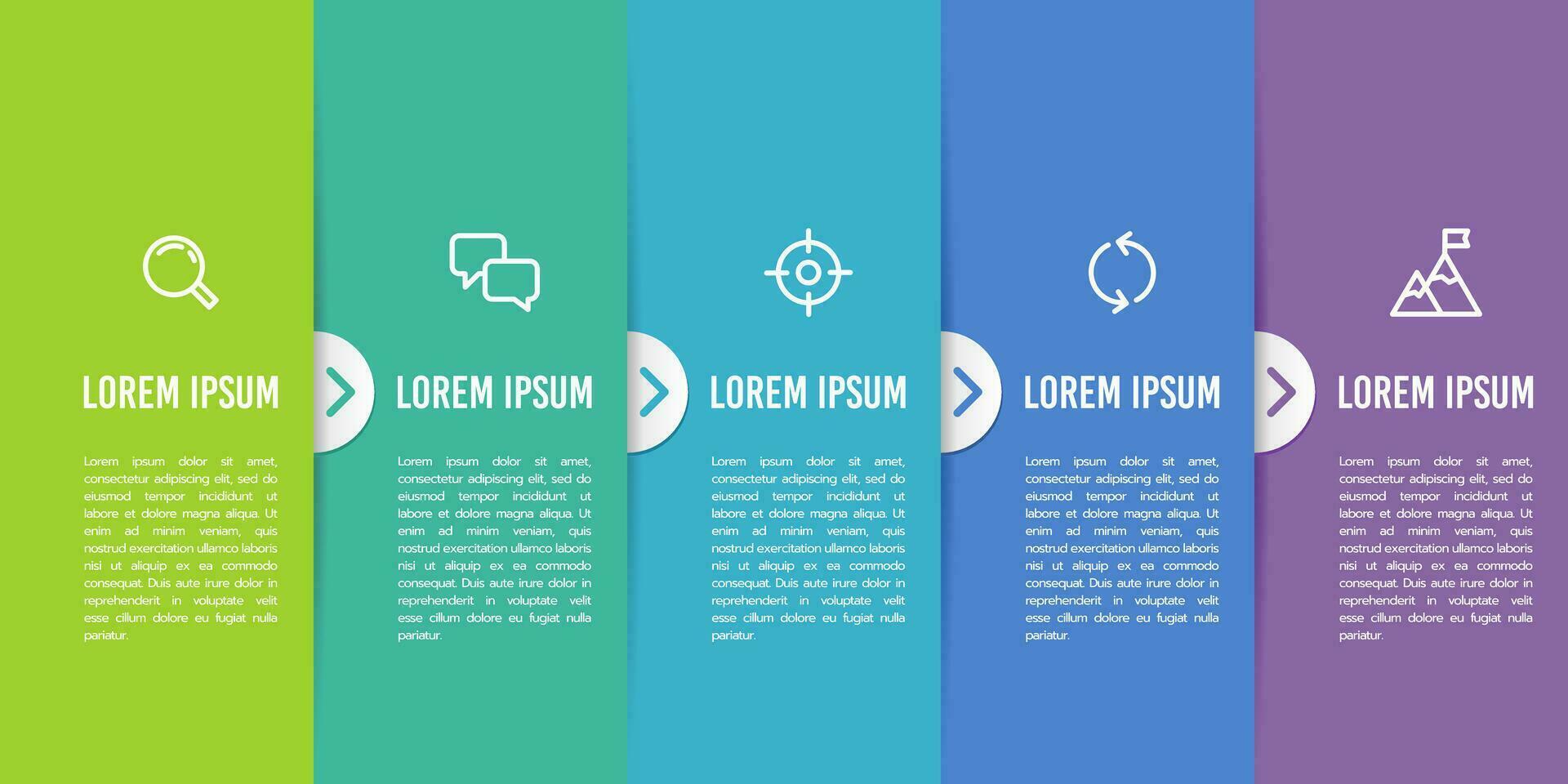 LOREM IPSUM

Lorem ipsum dolor sit amet, consectetur adipiscing elit, sed do eiusmod tempor incididunt ut labore et dolore magna aliqua. Ut enim ad minim veniam, quis nostrud exercitation ullamco laboris nisi ut aliquip ex ea commodo consequat. Duis aute irure dolor in reprehenderit in voluptate velit esse cillum dolore eu fugiat nulla pariatur.

LOREM IPSUM

Lorem ipsum dolor sit amet, consectetur adipiscing elit, sed do eiusmod tempor incididunt ut labore et dolore magna aliqua. Ut enim ad minim veniam, quis nostrud exercitation ullamco laboris nisi ut aliquip ex ea commodo consequat. Duis aute irure dolor in reprehenderit in voluptate velit esse cillum dolore eu fugiat nulla pariatur.

LOREM IPSUM

Lorem ipsum dolor sit amet, consectetur adipiscing elit, sed do eiusmod tempor incididunt ut labore et dolore magna aliqua. Ut enim ad minim veniam, quis nostrud exercitation ullamco laboris nisi ut aliquip ex ea commodo consequat. Duis aute irure dolor in reprehenderit in voluptate velit esse cillum dolore eu fugiat nulla pariatur.

LOREM IPSUM

Lorem ipsum dolor sit amet, consectetur adipiscing elit, sed do eiusmod tempor incididunt ut labore et dolore magna aliqua. Ut enim ad minim veniam, quis nostrud exercitation ullamco laboris nisi ut aliquip ex ea commodo consequat. Duis aute irure dolor in reprehenderit in voluptate velit esse cillum dolore eu fugiat nulla pariatur.

LOREM IPSUM

Lorem ipsum dolor sit amet, consectetur adipiscing elit, sed do eiusmod tempor incididunt ut labore et dolore magna aliqua. Ut enim ad minim veniam, quis nostrud exercitation ullamco laboris nisi ut aliquip ex ea commodo consequat. Duis aute irure dolor in reprehenderit in voluptate velit esse cillum dolore eu fugiat nulla pariatur.