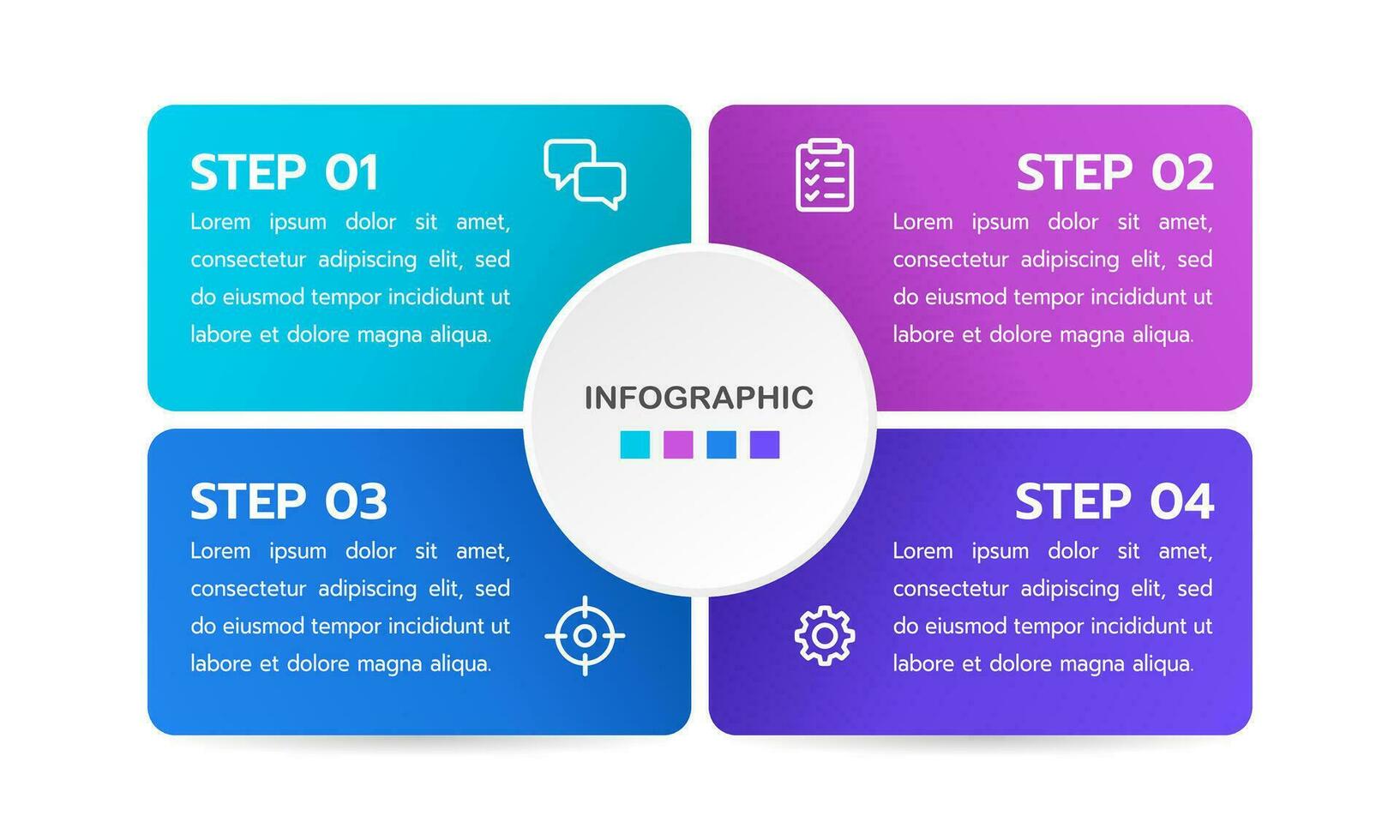 STEP 01
Lorem ipsum dolor sit amet, consectetur adipiscing elit, sed do eiusmod tempor incididunt ut labore et dolore magna aliqua.

STEP 02
Lorem ipsum dolor sit amet, consectetur adipiscing elit, sed do eiusmod tempor incididunt ut labore et dolore magna aliqua.

INFOGRAPHIC

STEP 03
Lorem ipsum dolor sit amet, consectetur adipiscing elit, sed do eiusmod tempor incididunt ut labore et dolore magna aliqua.

STEP 04
Lorem ipsum dolor sit amet, consectetur adipiscing elit, sed do eiusmod tempor incididunt ut labore et dolore magna aliqua.