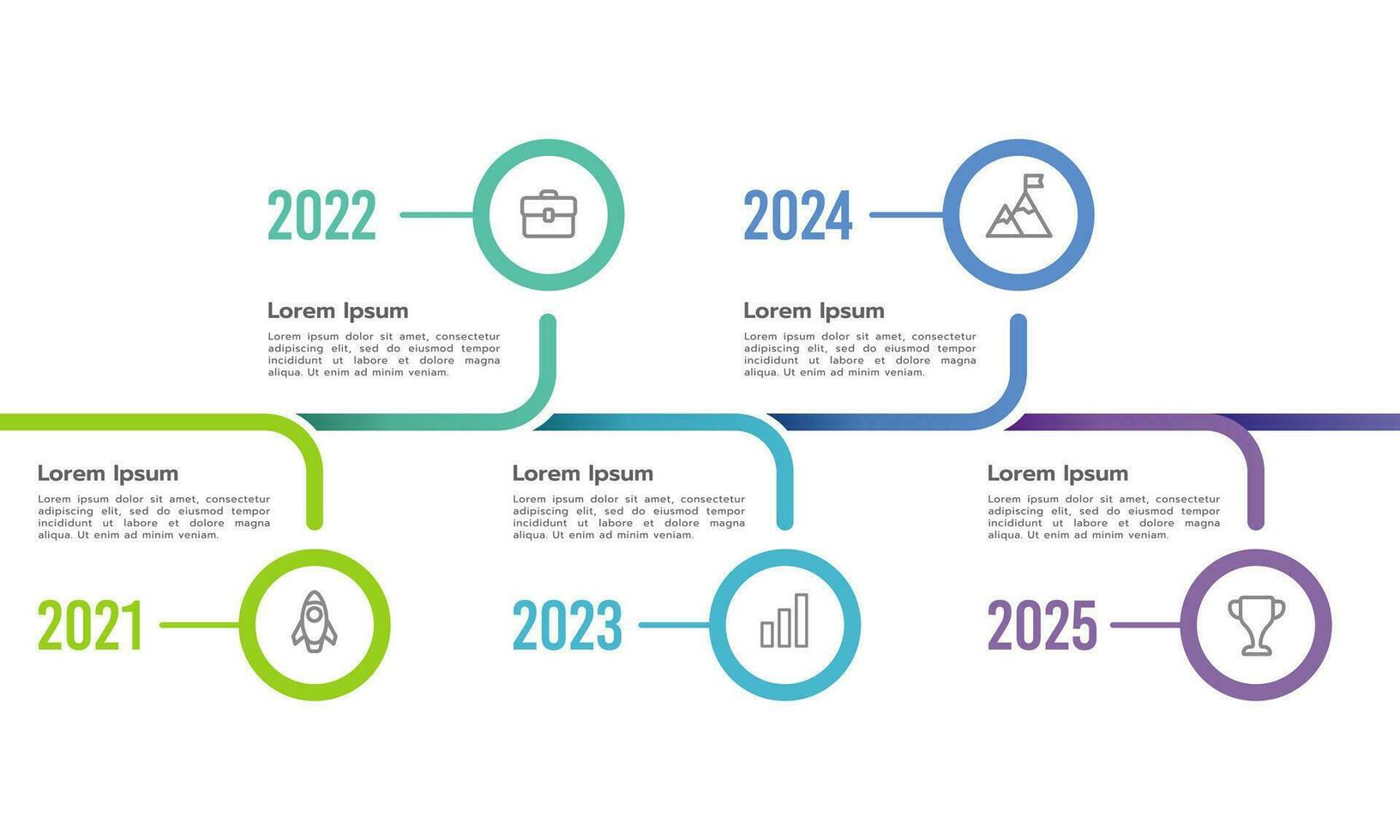 2022

Lorem Ipsum

Lorem ipsum dolor sit amet, consectetur adipiscing elit, sed do eiusmod tempor incididunt ut labore et dolore magna aliqua. Ut enim ad minim veniam.

2024

Lorem Ipsum

Lorem ipsum dolor sit amet, consectetur adipiscing elit, sed do eiusmod tempor incididunt ut labore et dolore magna aliqua. Ut enim ad minim veniam.

Lorem Ipsum

Lorem ipsum dolor sit amet, consectetur adipiscing elit, sed do eiusmod tempor incididunt ut labore et dolore magna aliqua. Ut enim ad minim veniam.

2021

Lorem Ipsum

Lorem ipsum dolor sit amet, consectetur adipiscing elit, sed do eiusmod tempor incididunt ut labore et dolore magna aliqua. Ut enim ad minim veniam.

2023

Lorem Ipsum

Lorem ipsum dolor sit amet, consectetur adipiscing elit, sed do eiusmod tempor incididunt ut labore et dolore magna aliqua. Ut enim ad minim veniam.

2025