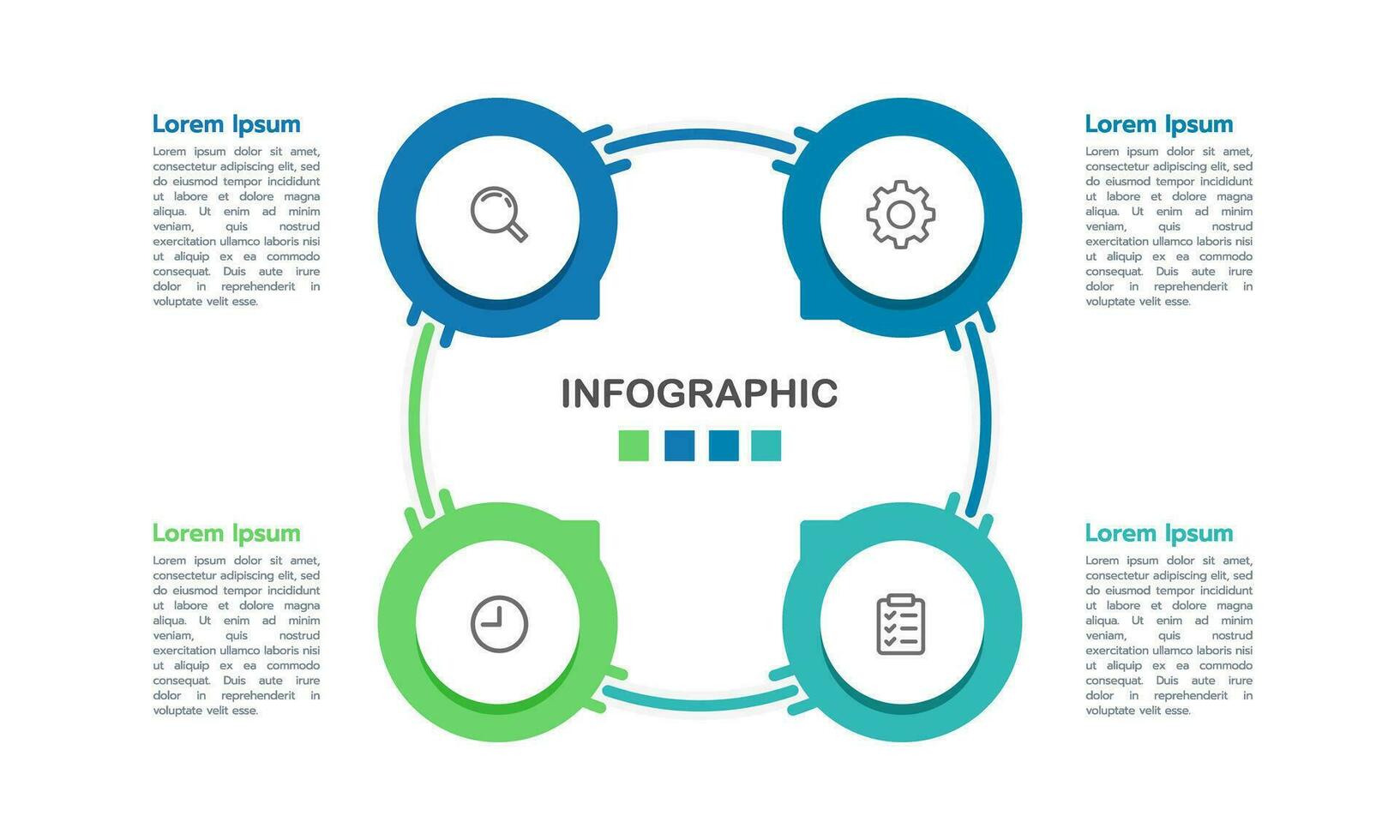 Lorem Ipsum

Lorem ipsum dolor sit amet, consectetur adipiscing elit, sed do eiusmod tempor incididunt ut labore et dolore magna aliqua. Ut enim ad minim veniam, quis nostrud exercitation ullamco laboris nisi ut aliquip ex ea commodo consequat. Duis aute irure dolor in reprehenderit in voluptate velit esse.

Lorem Ipsum

Lorem ipsum dolor sit amet, consectetur adipiscing elit, sed do eiusmod tempor incididunt ut labore et dolore magna aliqua. Ut enim ad minim veniam, quis nostrud exercitation ullamco laboris nisi ut aliquip ex ea commodo consequat. Duis aute irure dolor in reprehenderit in voluptate velit esse.

INFOGRAPHIC

Lorem Ipsum

Lorem ipsum dolor sit amet, consectetur adipiscing elit, sed do eiusmod tempor incididunt ut labore et dolore magna aliqua. Ut enim ad minim veniam, quis nostrud exercitation ullamco laboris nisi ut aliquip ex ea commodo consequat. Duis aute irure dolor in reprehenderit in voluptate velit esse.

Lorem Ipsum

Lorem ipsum dolor sit amet, consectetur adipiscing elit, sed do eiusmod tempor incididunt ut labore et dolore magna aliqua. Ut enim ad minim veniam, quis nostrud exercitation ullamco laboris nisi ut aliquip ex ea commodo consequat. Duis aute irure dolor in reprehenderit in voluptate velit esse.