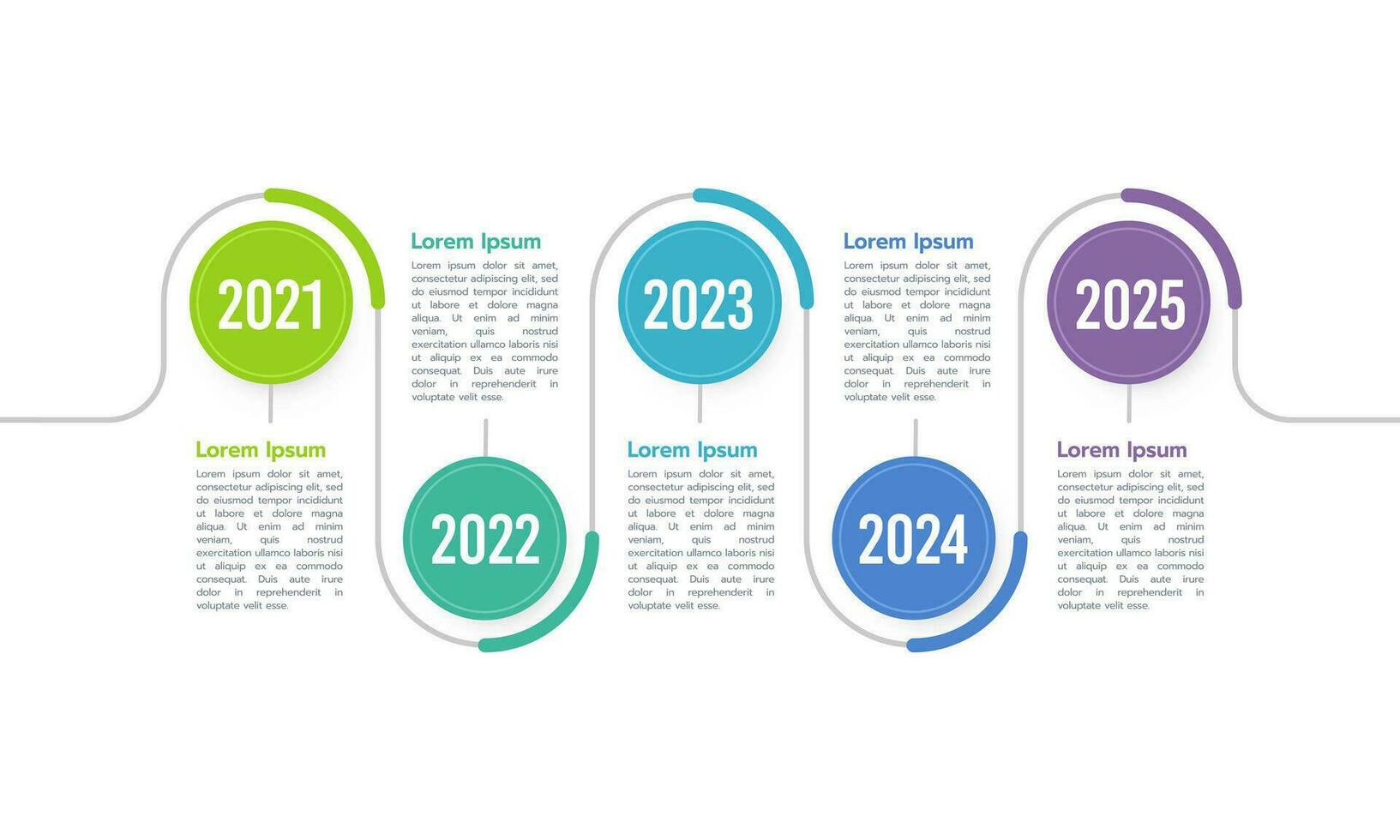 2021

Lorem Ipsum

Lorem ipsum dolor sit amet, consectetur adipiscing elit, sed do eiusmod tempor incididunt ut labore et dolore magna aliqua. Ut enim ad minim veniam, quis nostrud exercitation ullamco laboris nisi ut aliquip ex ea commodo consequat. Duis aute irure dolor in reprehenderit in voluptate velit esse.

Lorem Ipsum

Lorem ipsum dolor sit amet, consectetur adipiscing elit, sed do eiusmod tempor incididunt ut labore et dolore magna aliqua. Ut enim ad minim veniam, quis nostrud exercitation ullamco laboris nisi ut aliquip ex ea commodo consequat. Duis aute irure dolor in reprehenderit in voluptate velit esse.

2022

2023

Lorem Ipsum

Lorem ipsum dolor sit amet, consectetur adipiscing elit, sed do eiusmod tempor incididunt ut labore et dolore magna aliqua. Ut enim ad minim veniam, quis nostrud exercitation ullamco laboris nisi ut aliquip ex ea commodo consequat. Duis aute irure dolor in reprehenderit in voluptate velit esse.

Lorem Ipsum

Lorem ipsum dolor sit amet, consectetur adipiscing elit, sed do eiusmod tempor incididunt ut labore et dolore magna aliqua. Ut enim ad minim veniam, quis nostrud exercitation ullamco laboris nisi ut aliquip ex ea commodo consequat. Duis aute irure dolor in reprehenderit in voluptate velit esse.

2024

2025

Lorem Ipsum

Lorem ipsum dolor sit amet, consectetur adipiscing elit, sed do eiusmod tempor incididunt ut labore et dolore magna aliqua. Ut enim ad minim veniam, quis nostrud exercitation ullamco laboris nisi ut aliquip ex ea commodo consequat. Duis aute irure dolor in reprehenderit in voluptate velit esse.