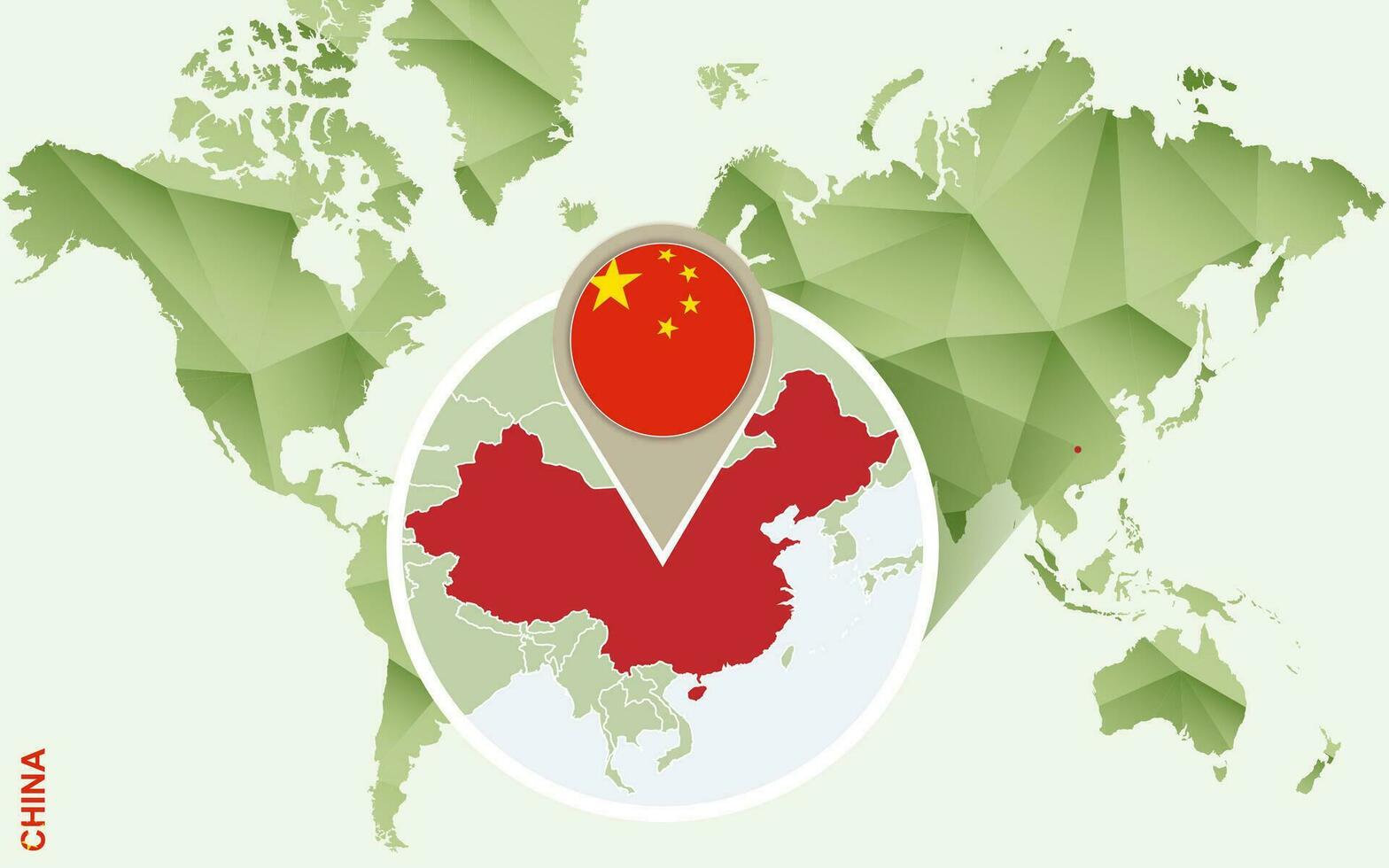 CHINA