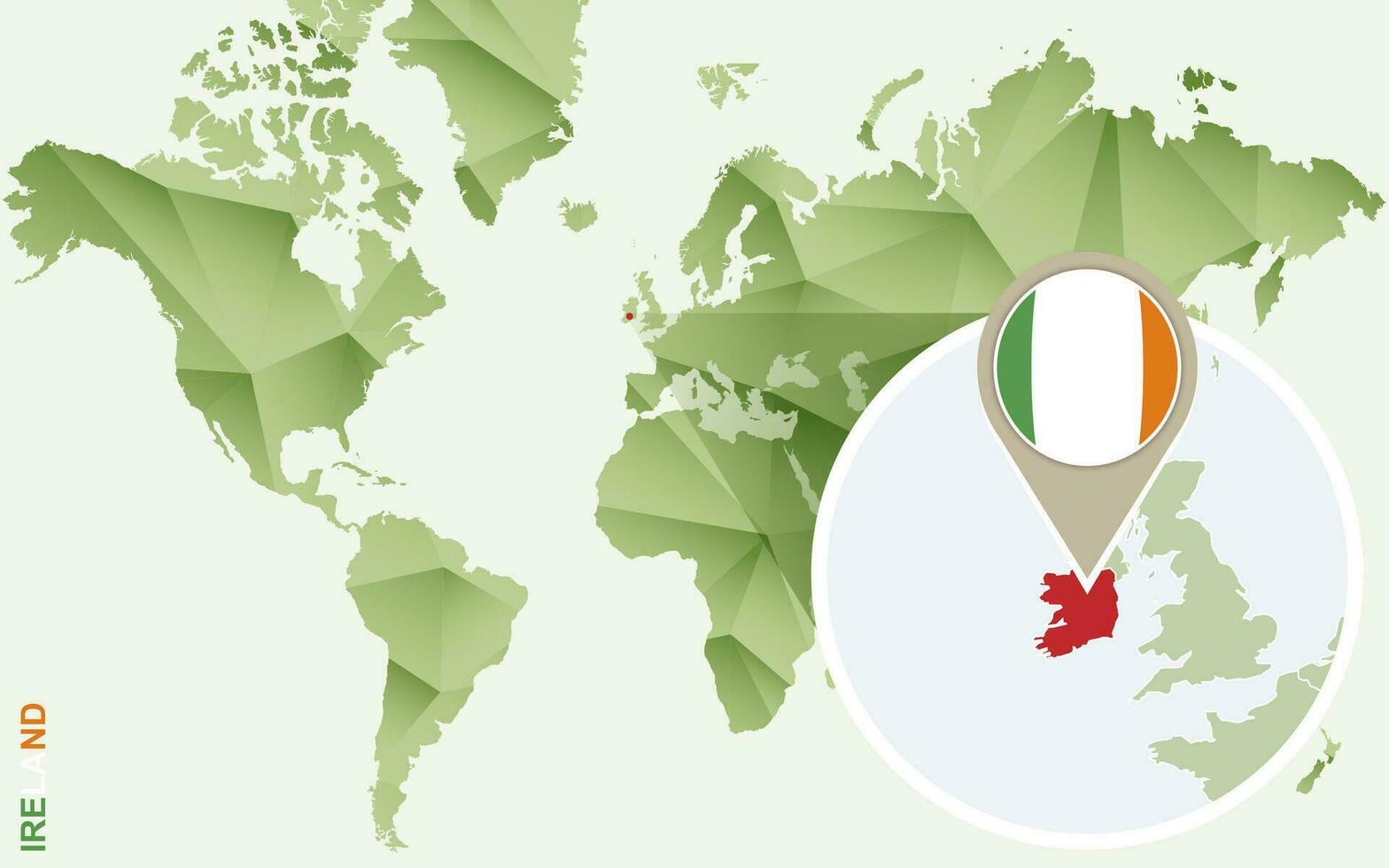 IRELAND