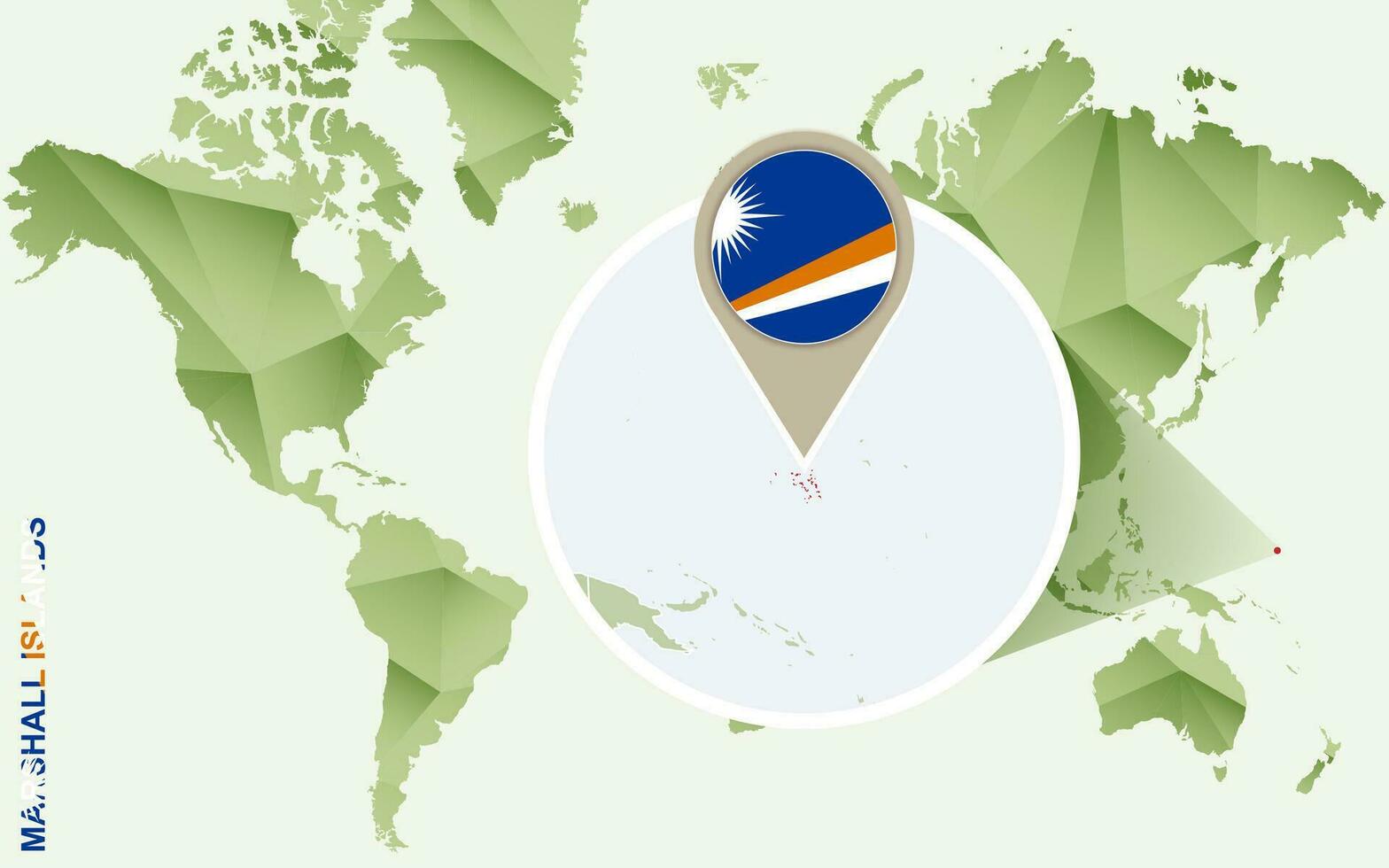 MARSHALL ISLANDS