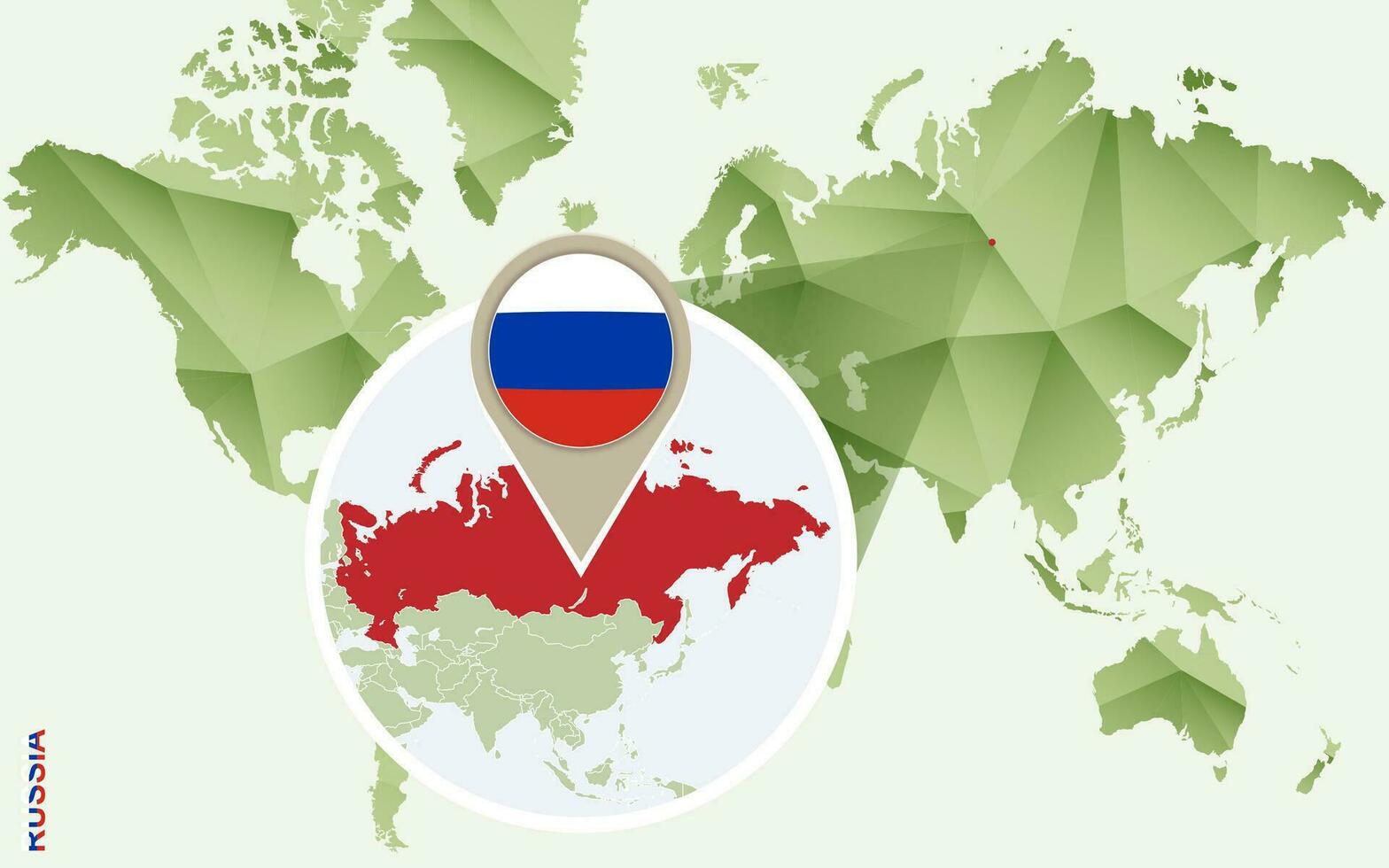 RUSSIA