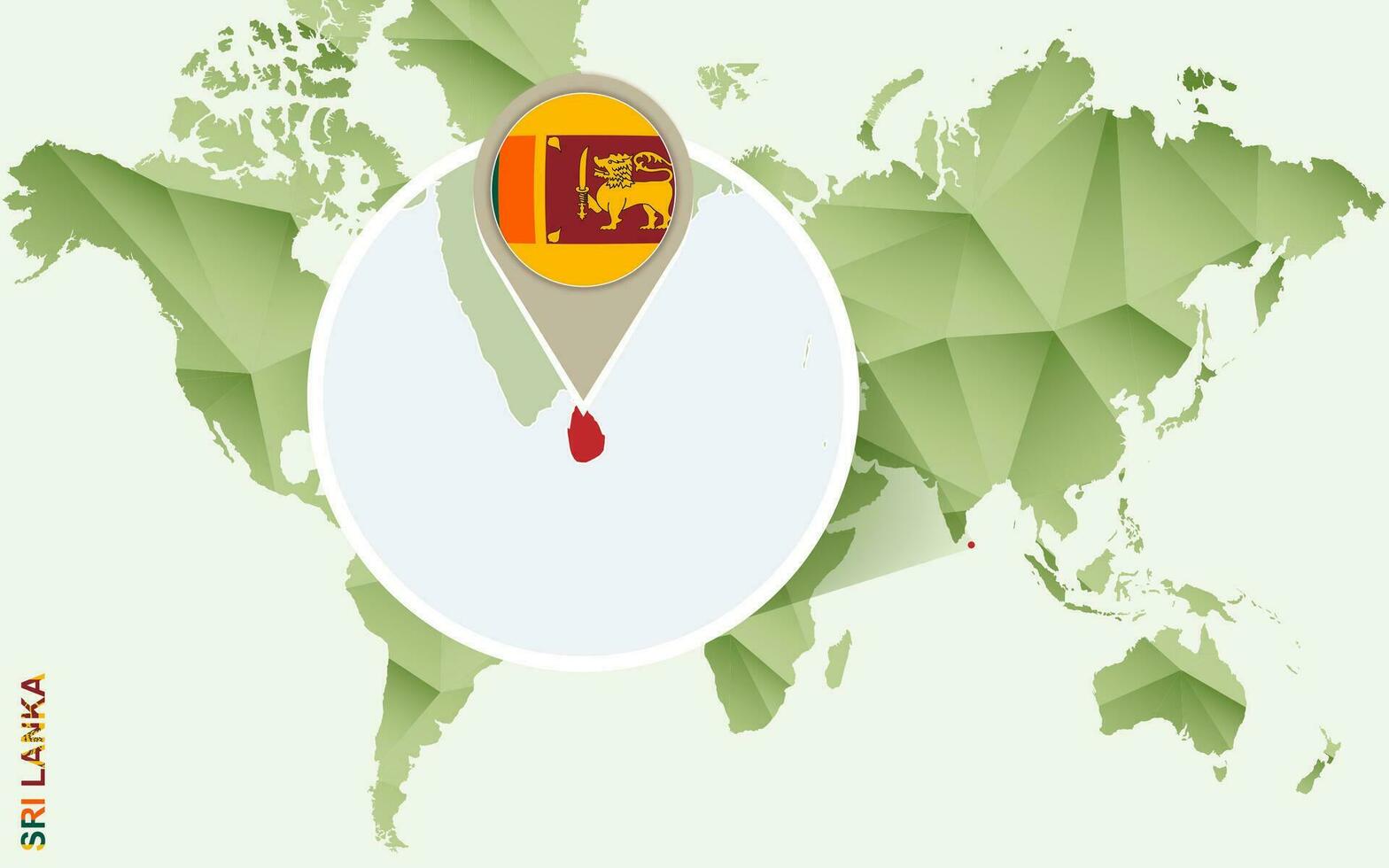 SRI LANKA