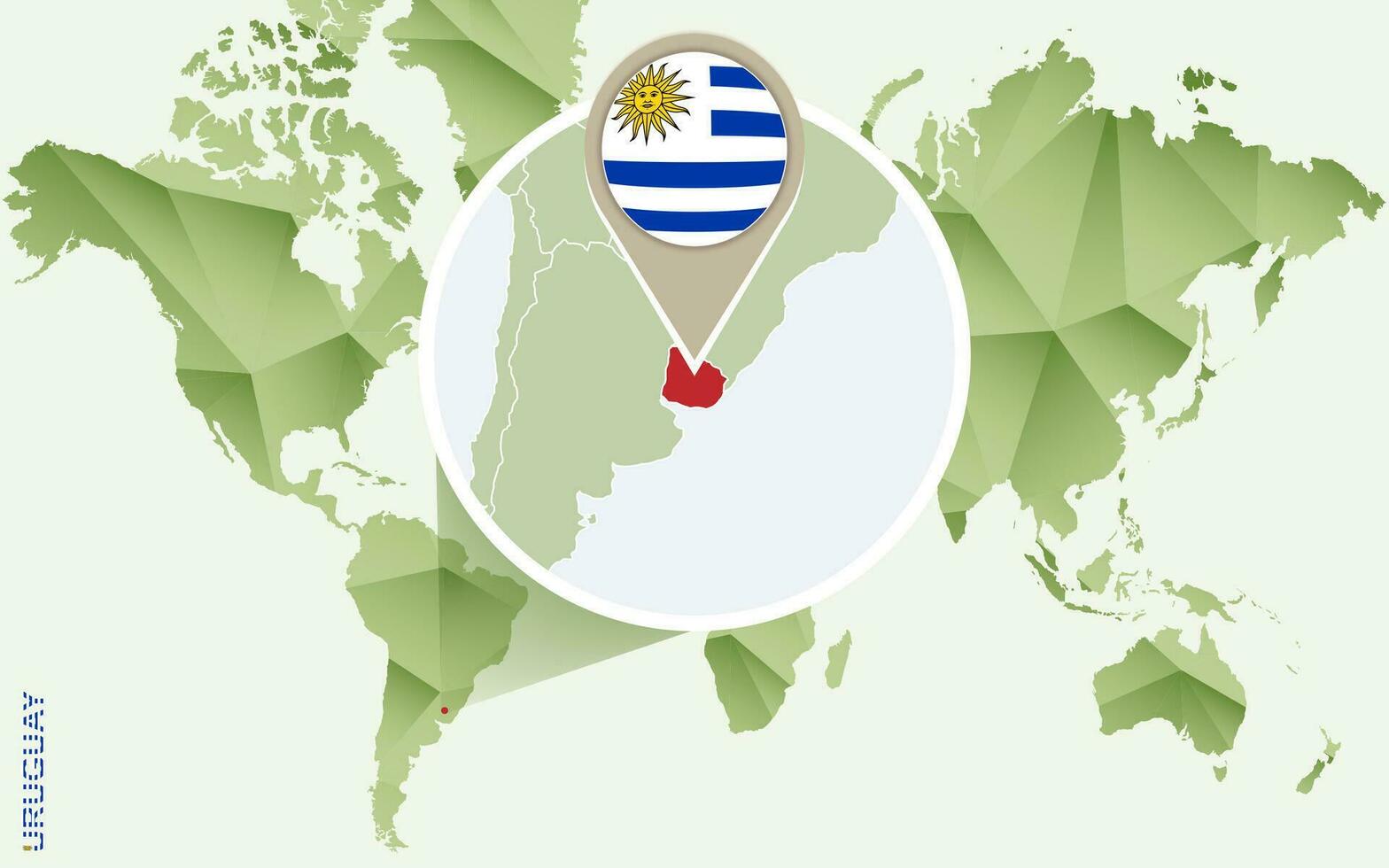 URUGUAY