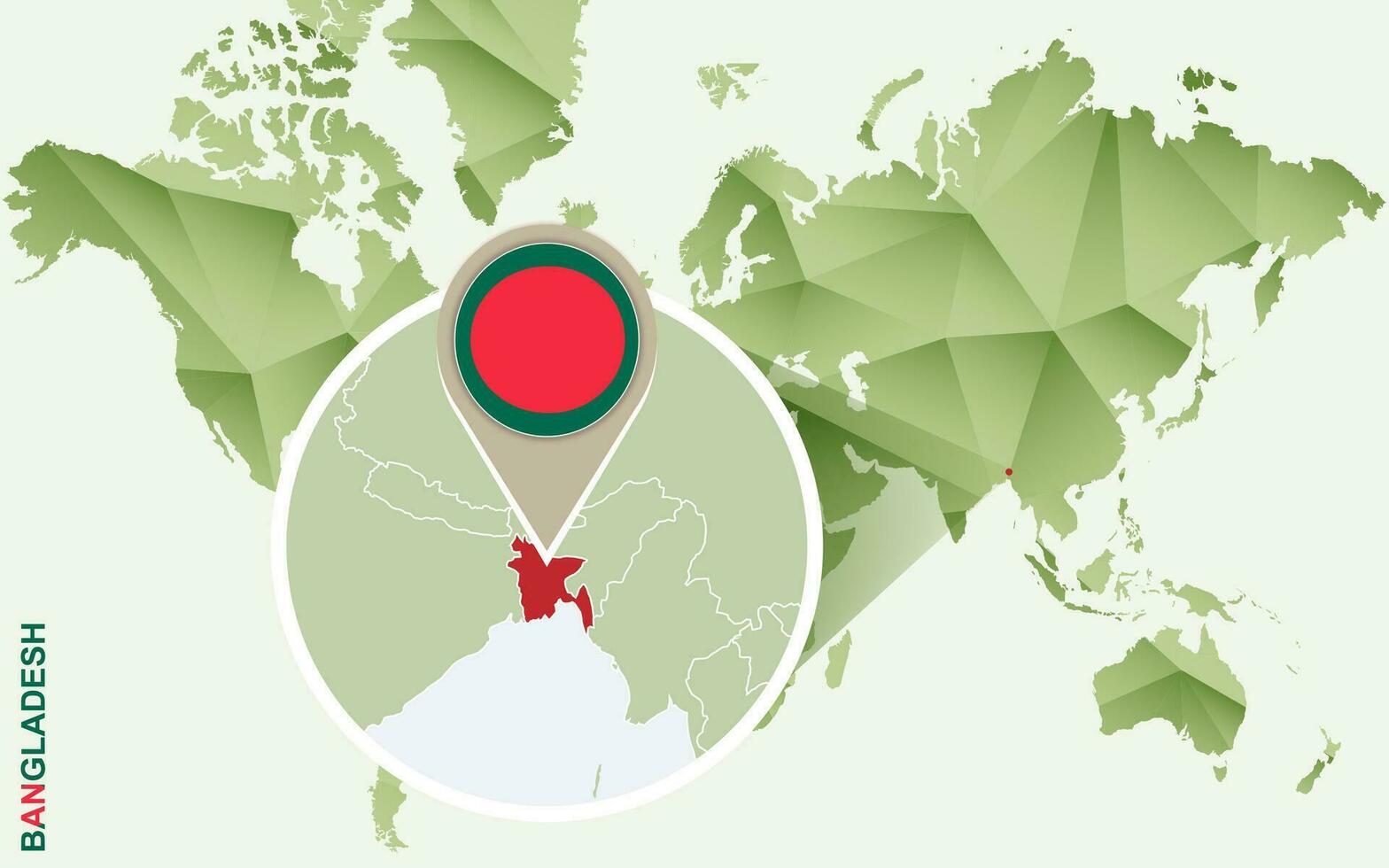 BANGLADESH