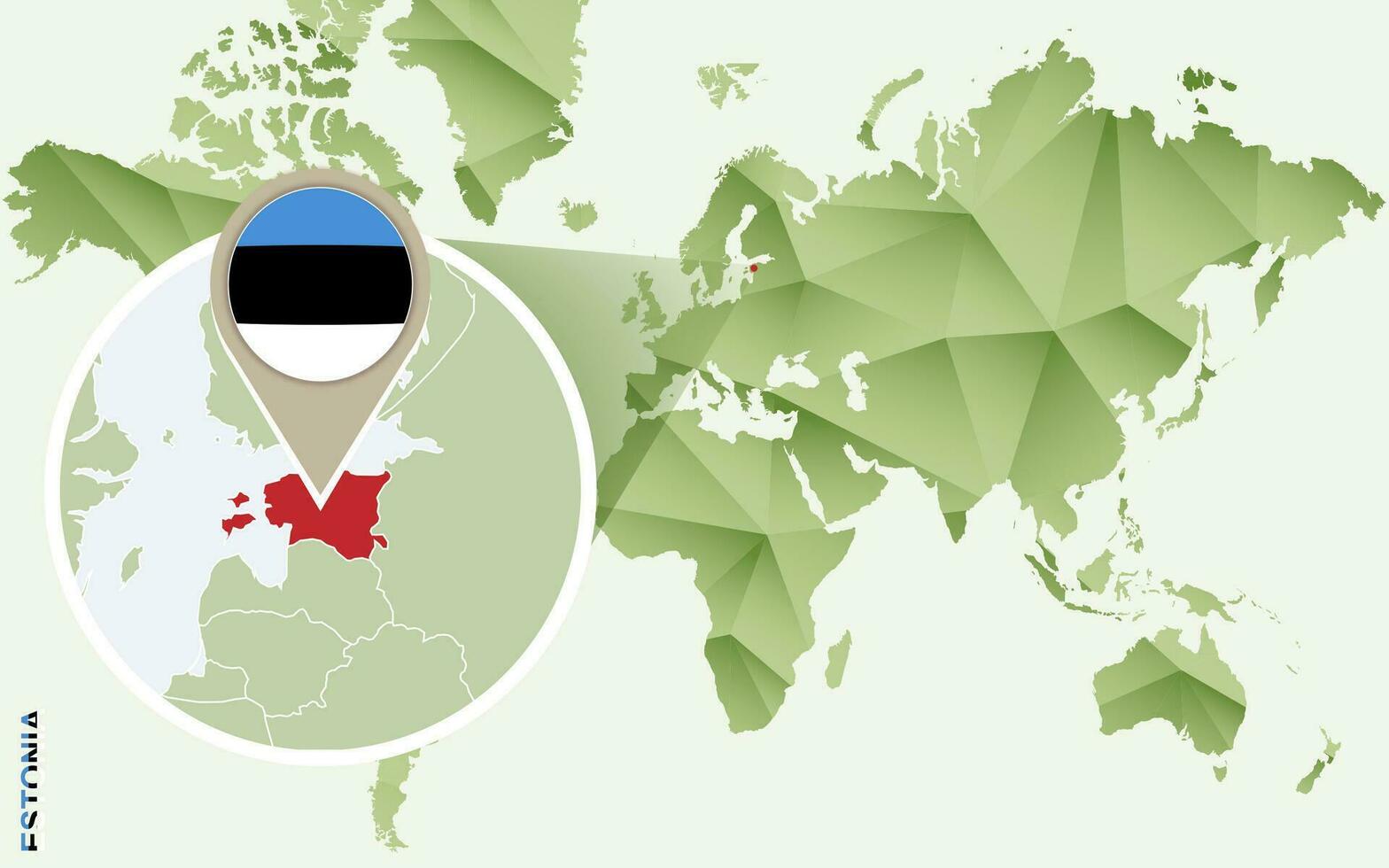 ESTONIA