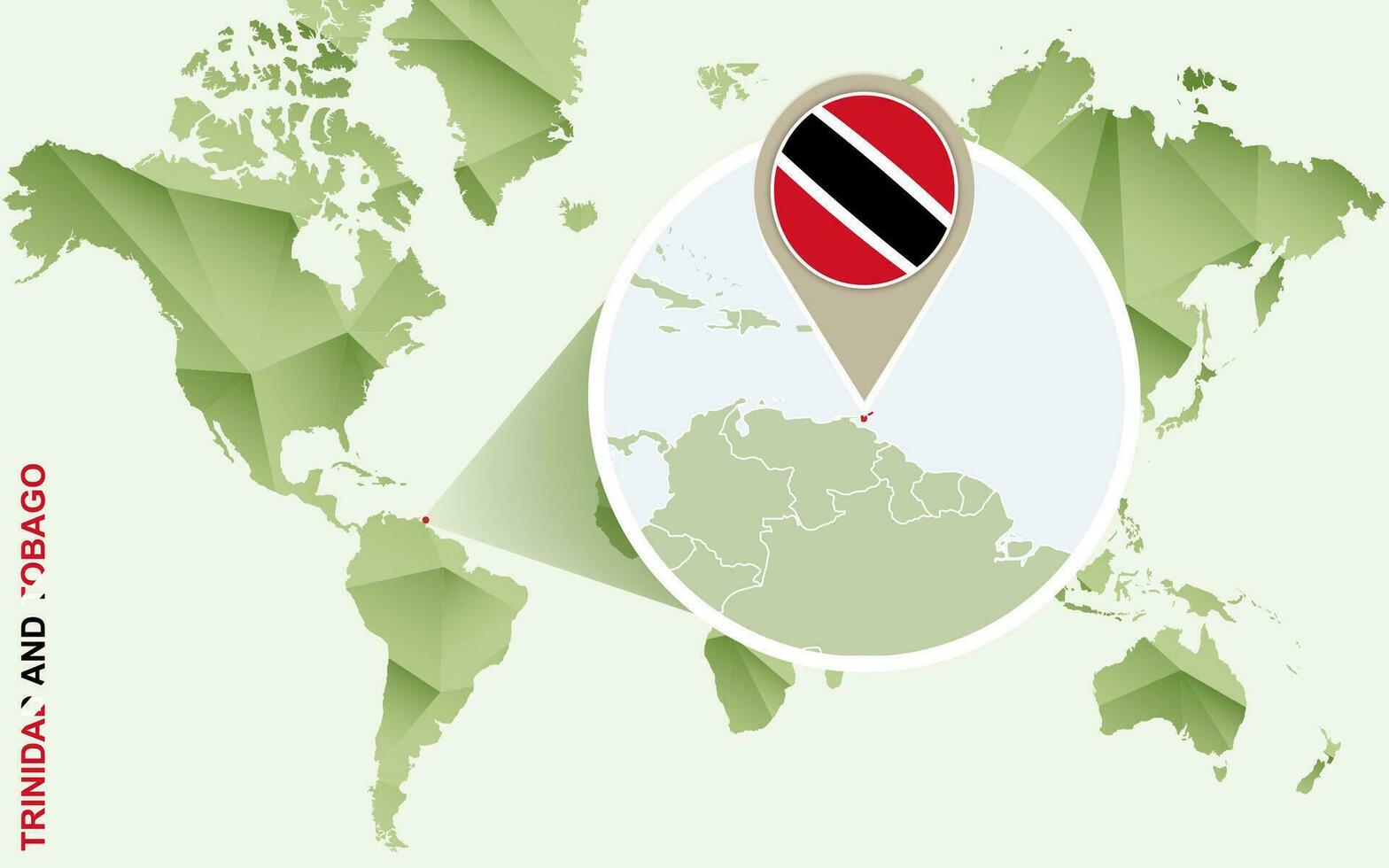 TRINIDAD AND TOBAGO