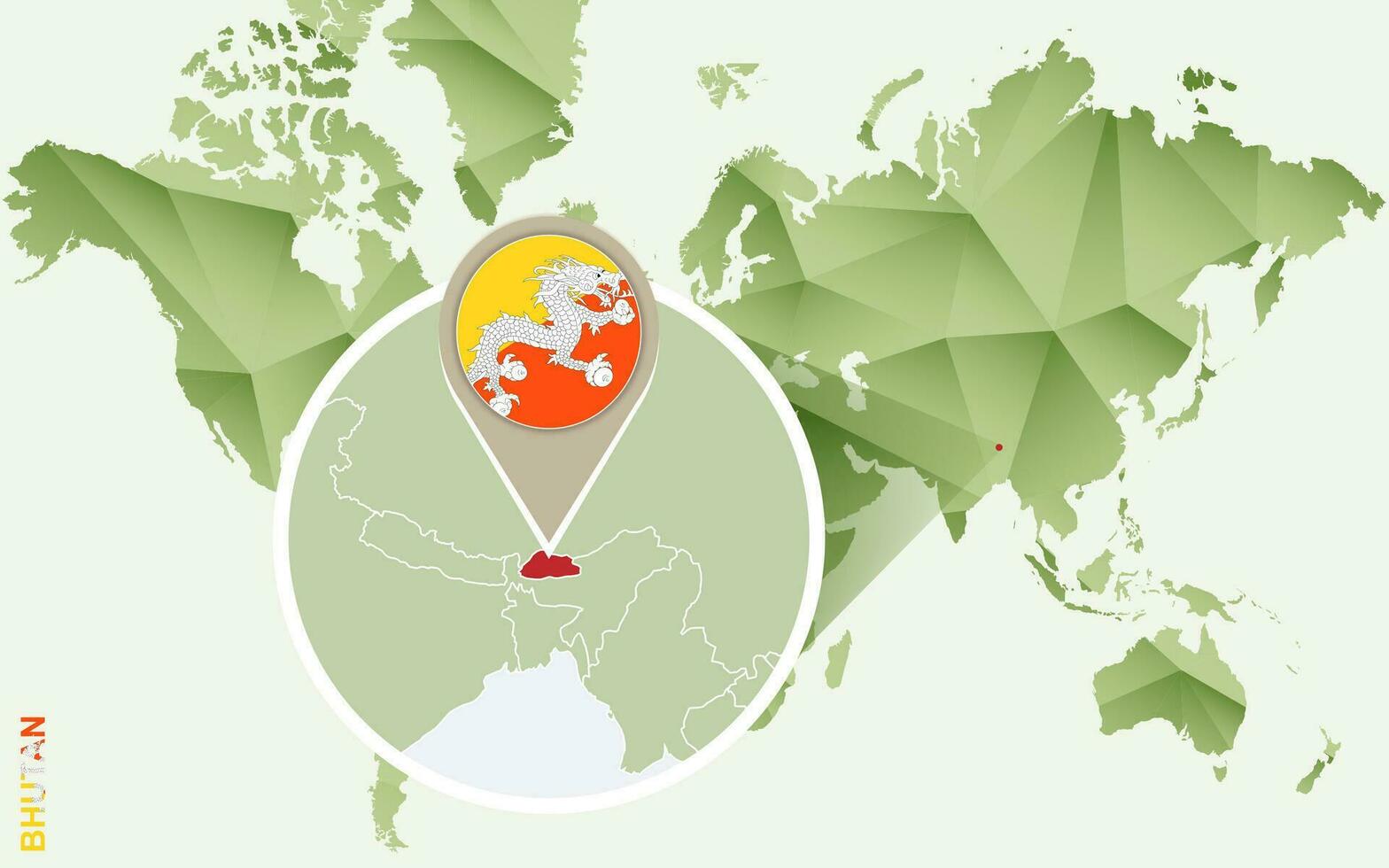 BHUTAN