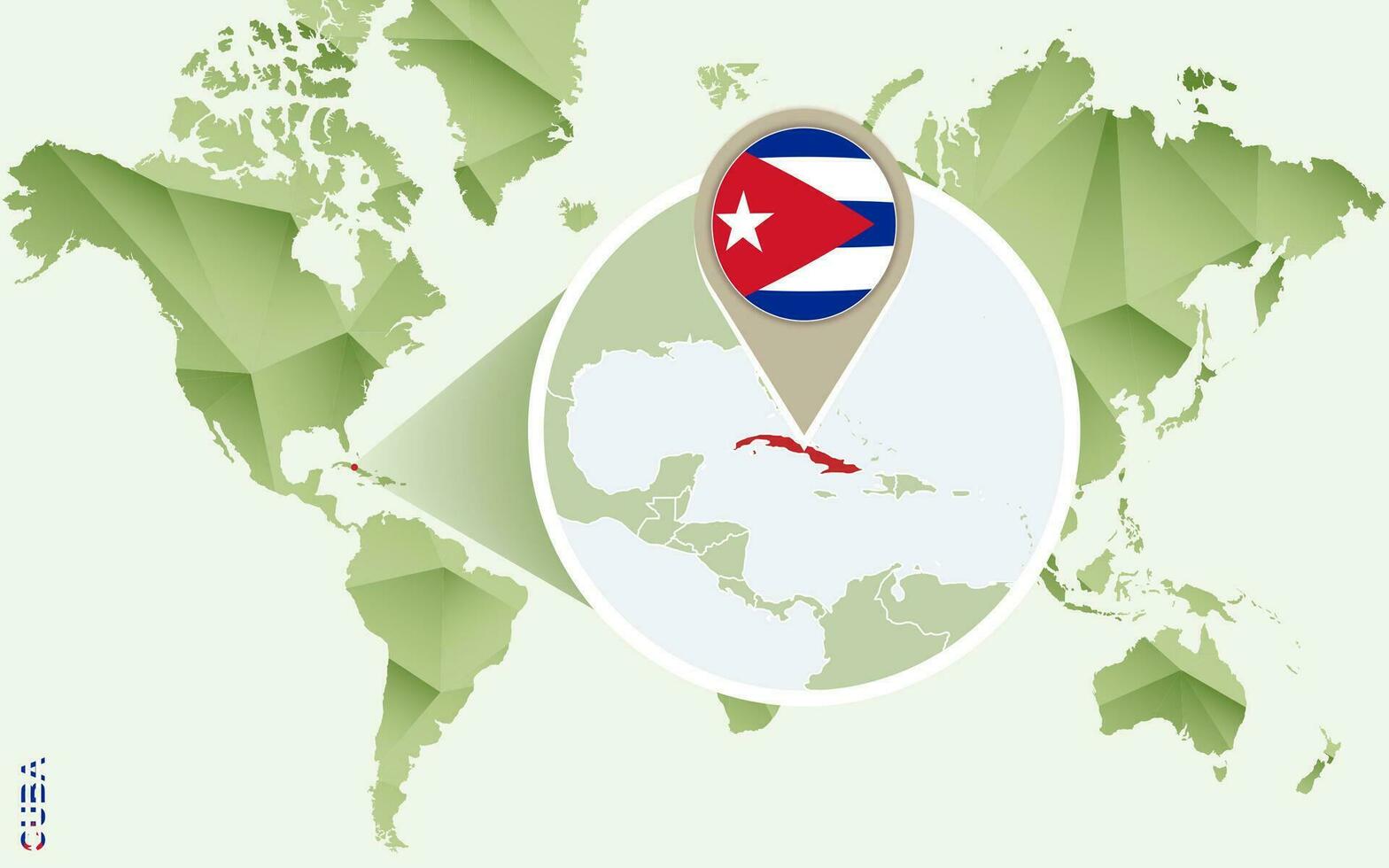 CUBA