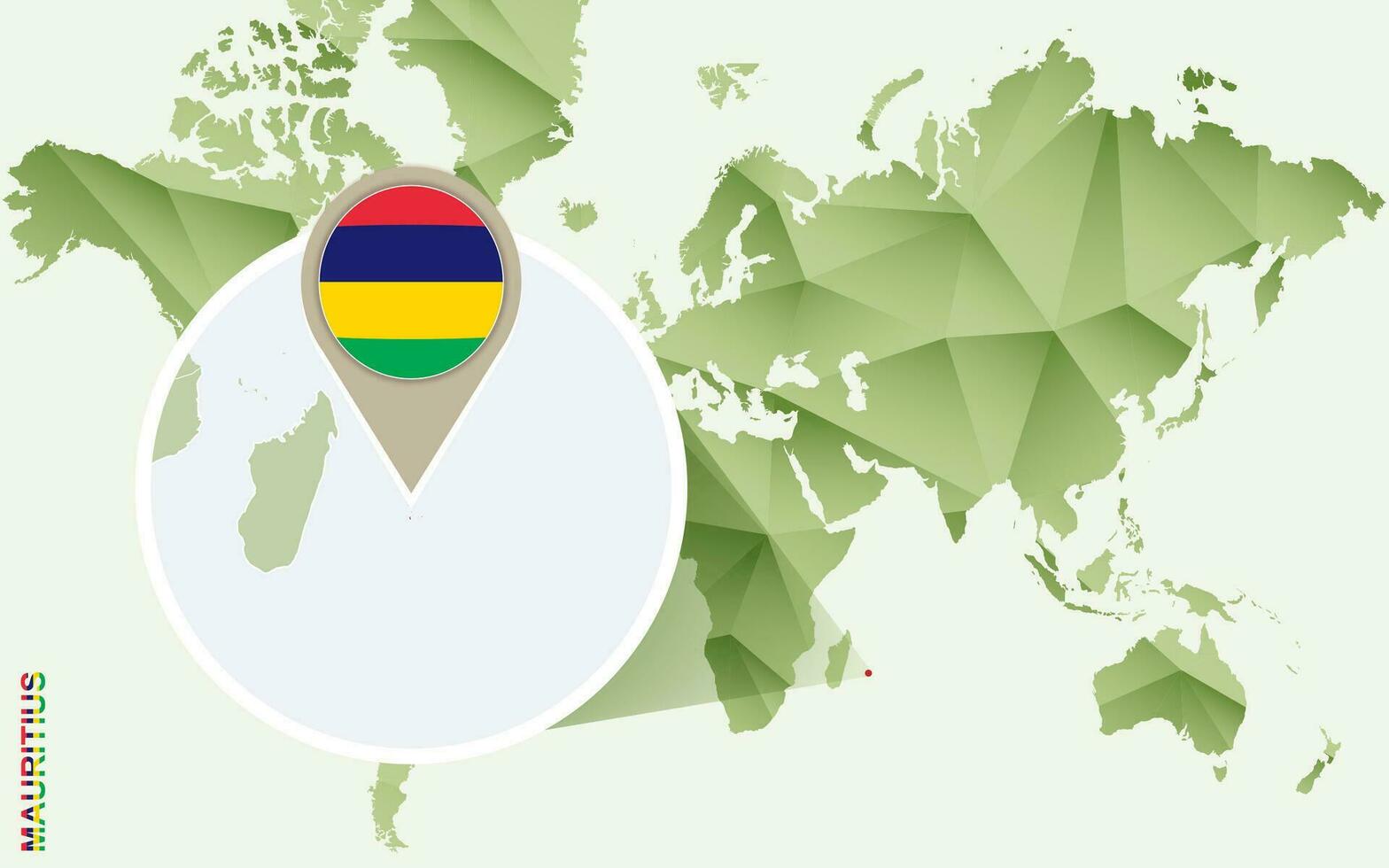 MAURITIUS