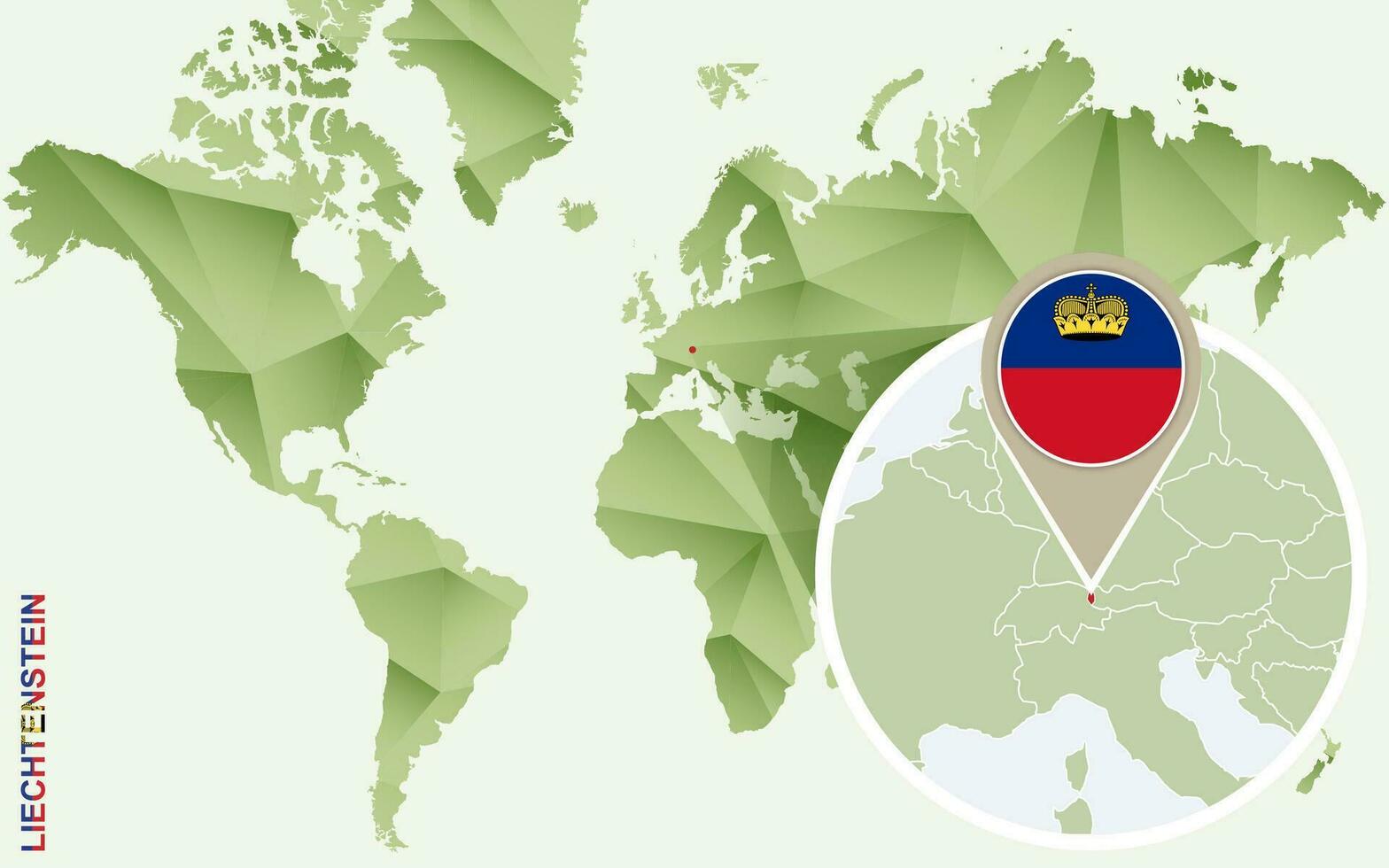 LIECHTENSTEIN