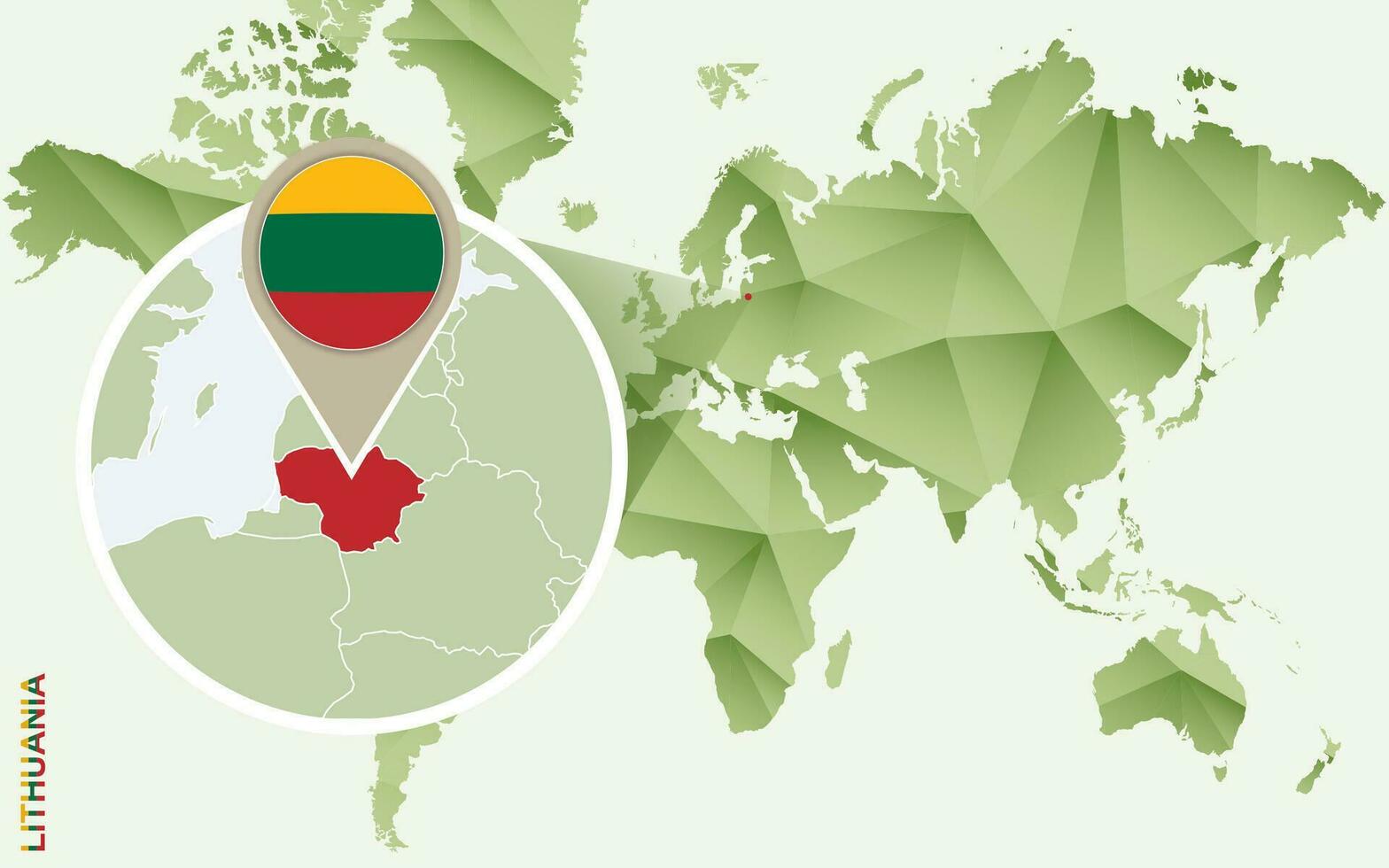 LITHUANIA