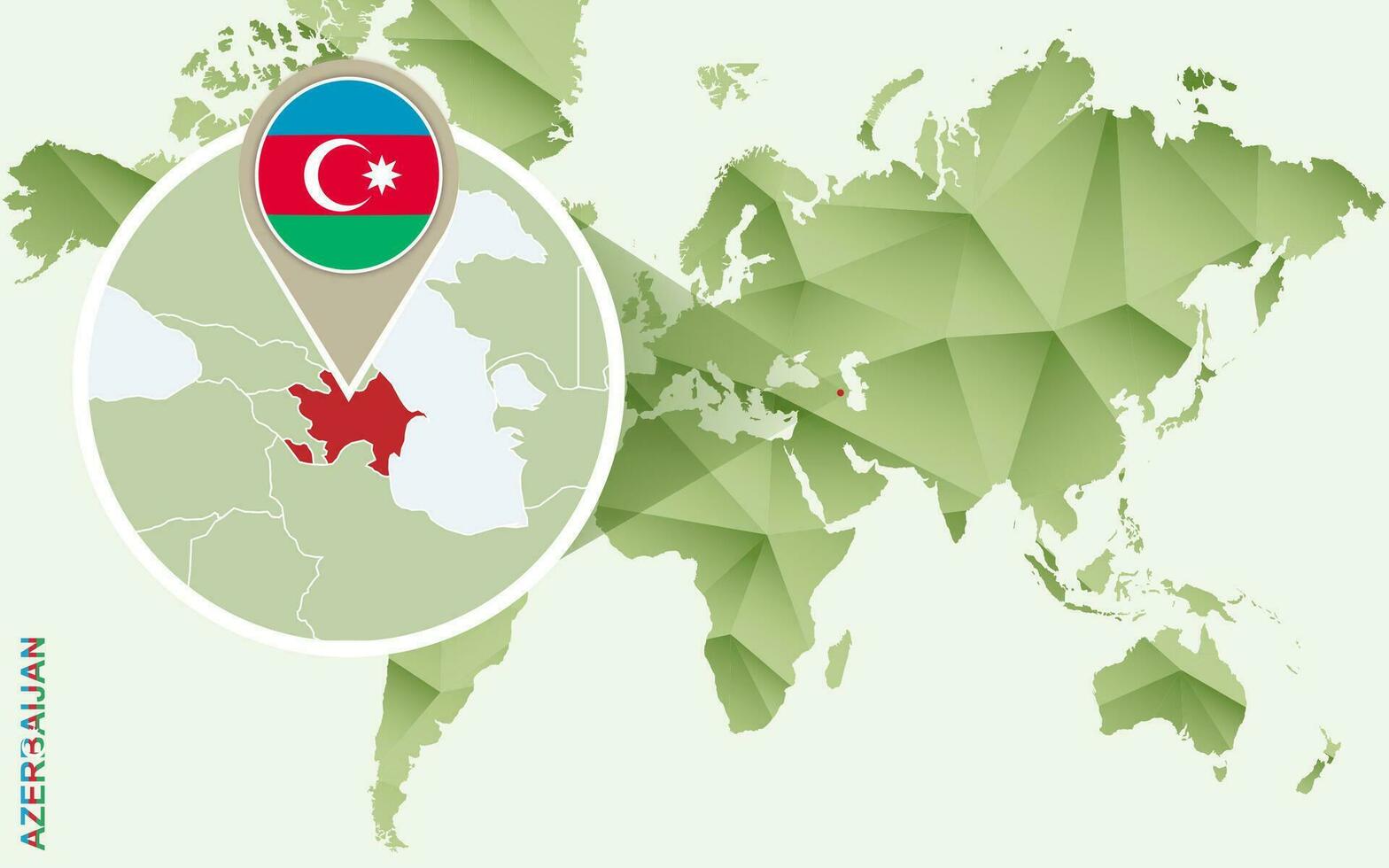 AZERBAIJAN