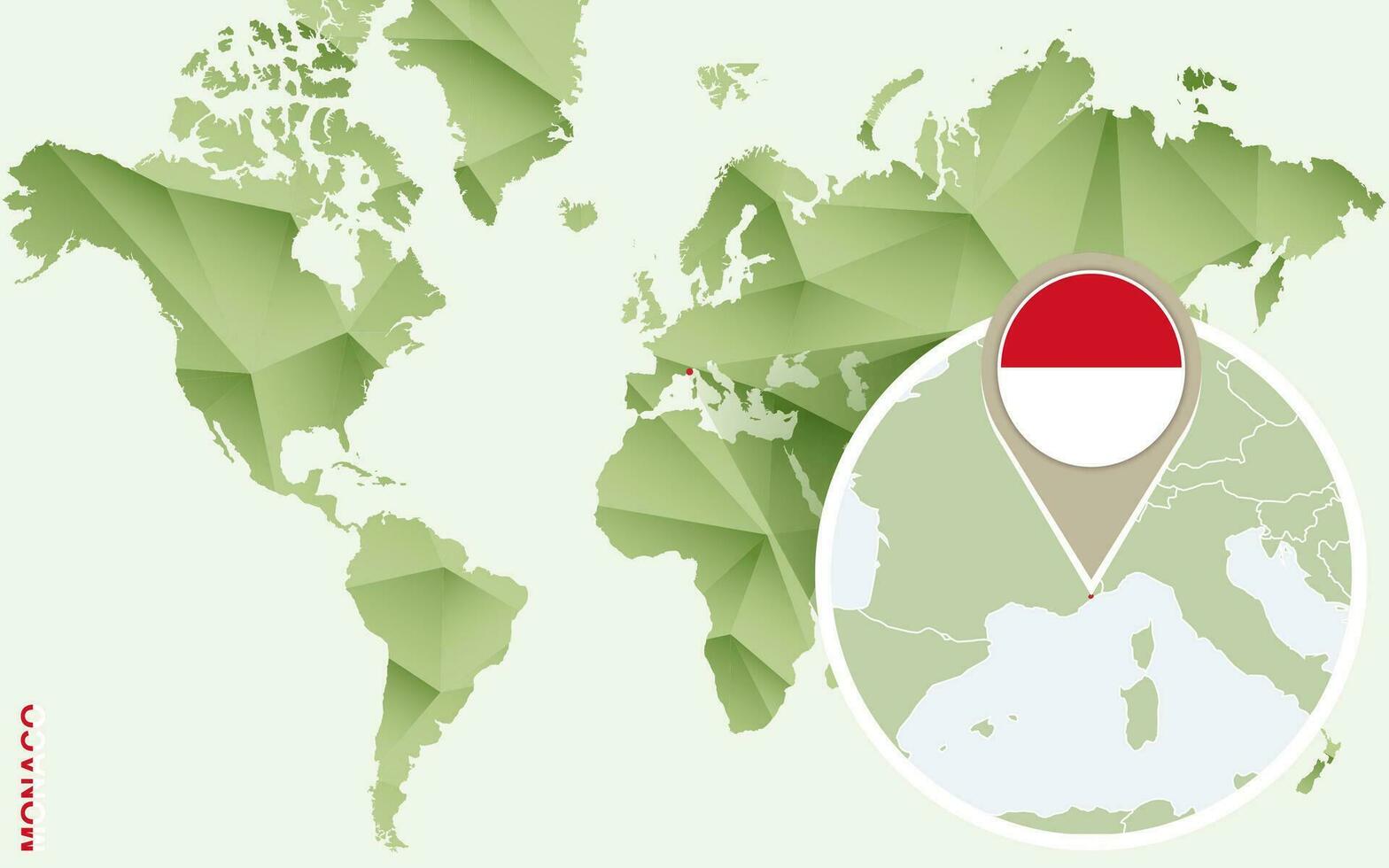 MONACO