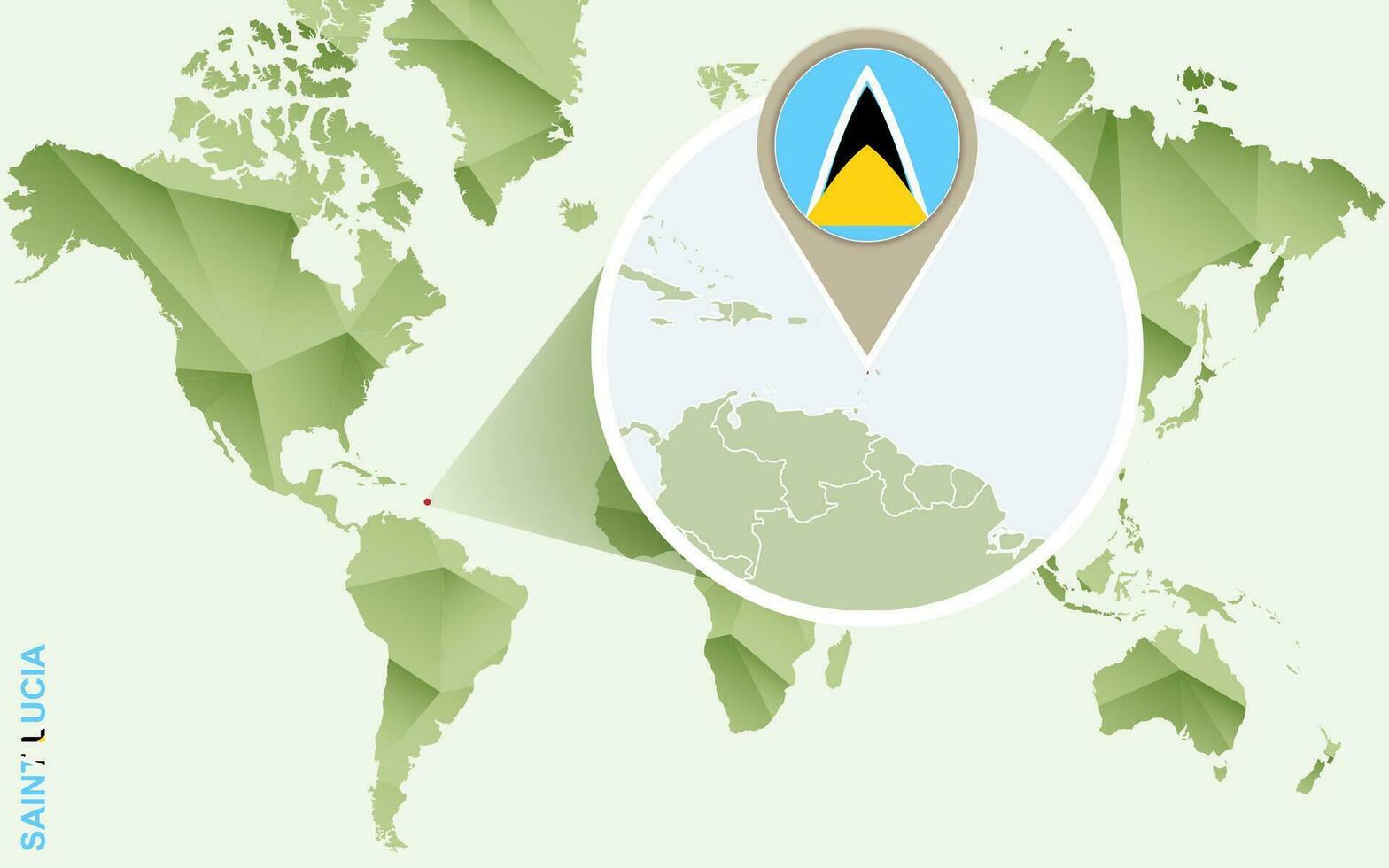 SAINT LUCIA