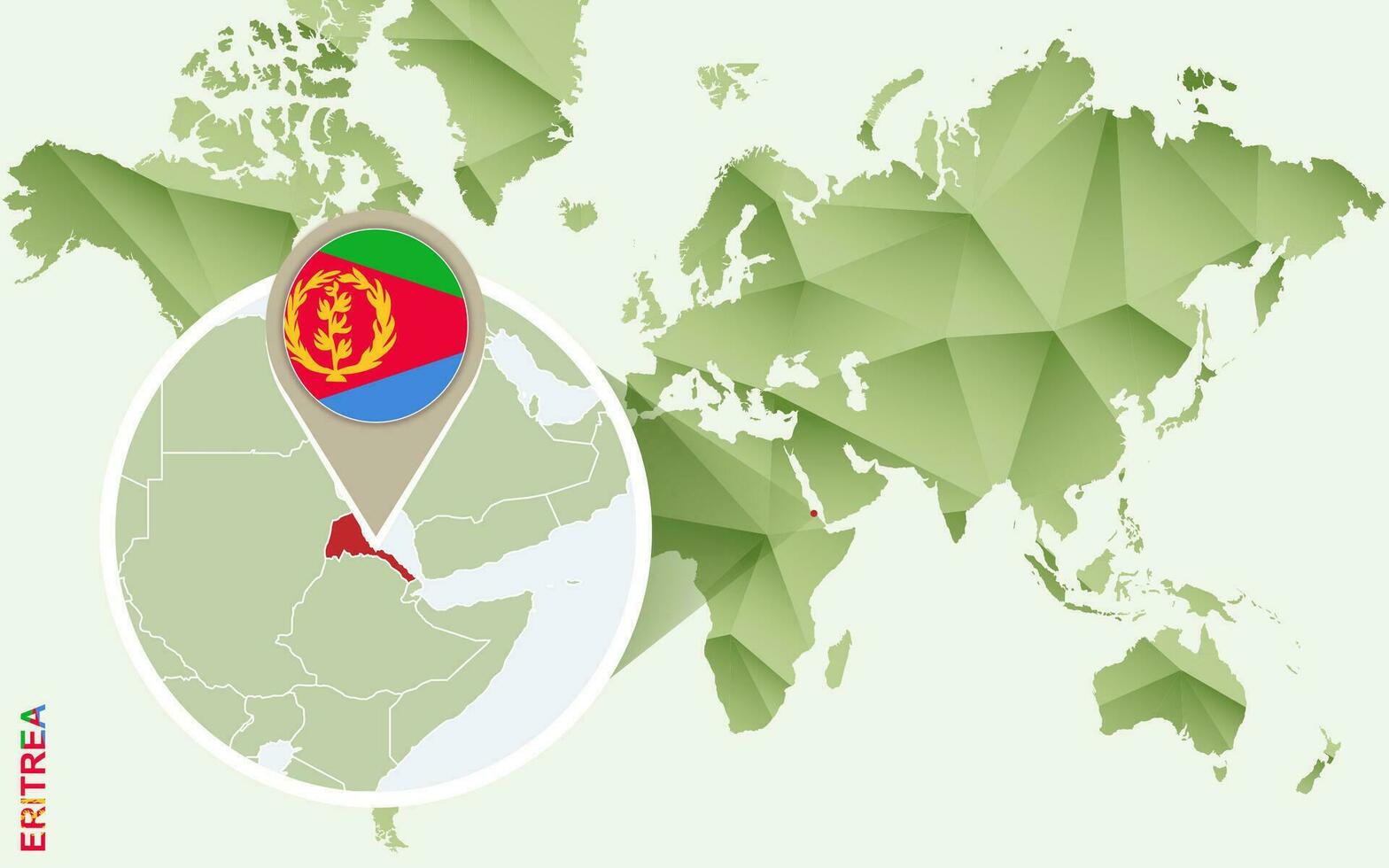 ERITREA