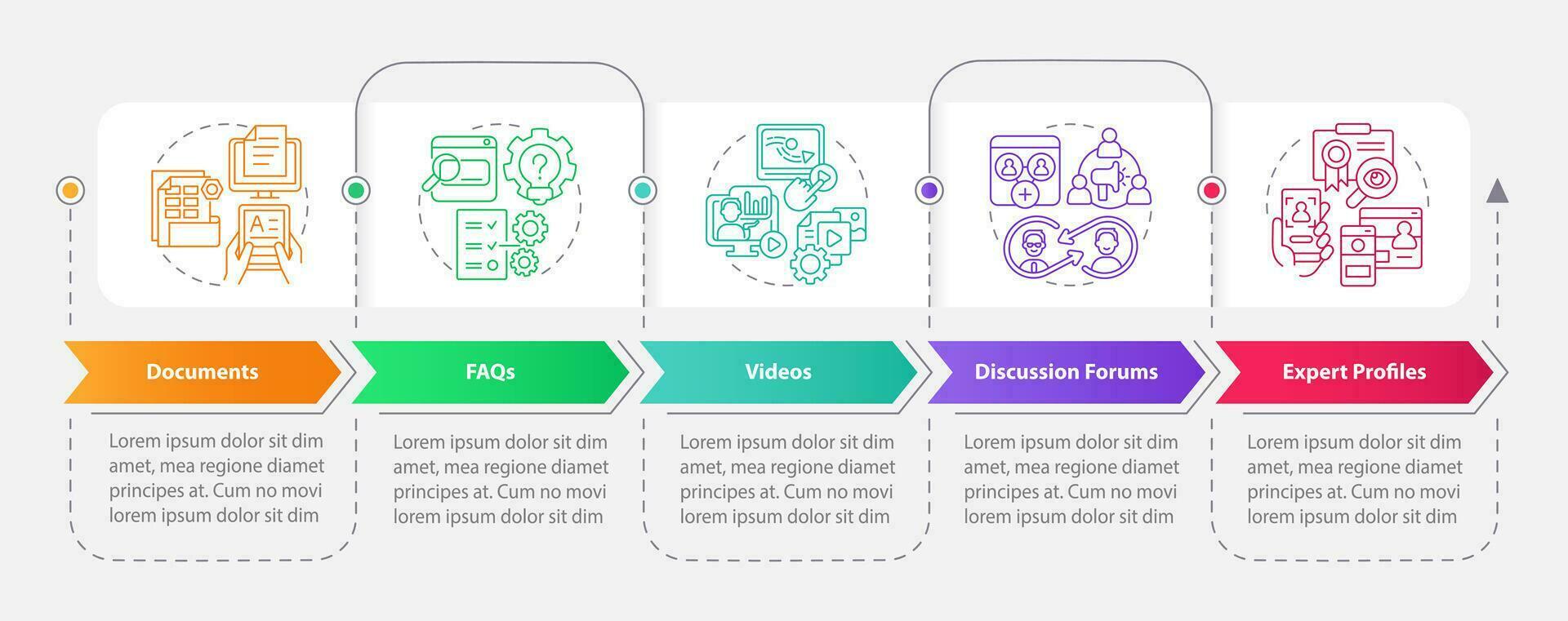 Documents

Lorem ipsum dolor sit dim amet, mea regione diamet principes at. Cum no movi lorem ipsum dolor sit dim

FAQs

Lorem ipsum dolor sit dim amet, mea regione diamet principes at. Cum no movi lorem ipsum dolor sit dim

Videos

Lorem ipsum dolor sit dim amet, mea regione diamet principes at. Cum no movi lorem ipsum dolor sit dim

Discussion Forums

Lorem ipsum dolor sit dim amet, mea regione diamet principes at. Cum no movi lorem ipsum dolor sit dim

Expert Profiles

Lorem ipsum dolor sit dim amet, mea regione diamet principes at. Cum no movi lorem ipsum dolor sit dim