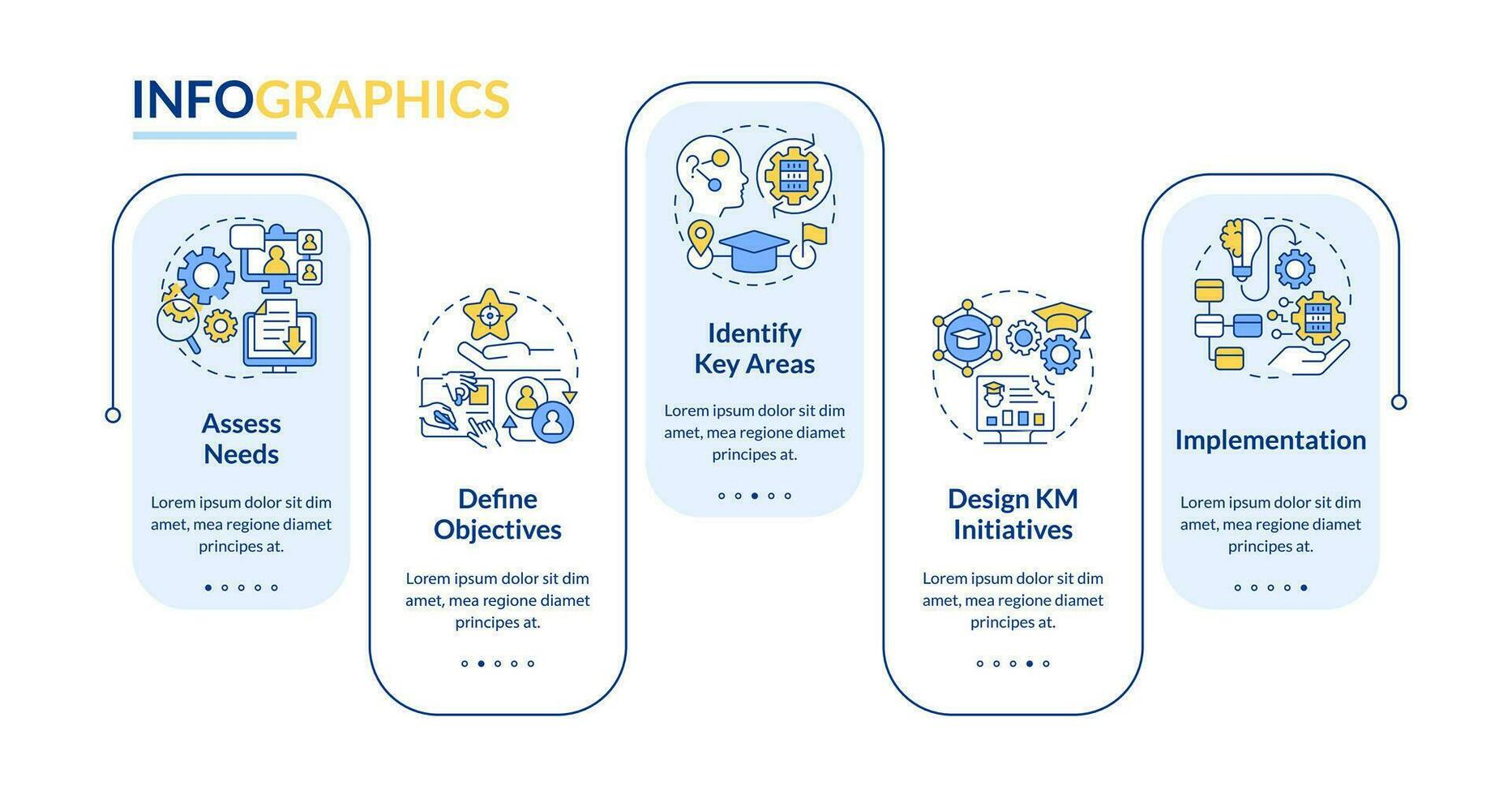 INFOGRAPHICS

Assess Needs

Lorem ipsum dolor sit dim amet, mea regione diamet principes at.

Define Objectives

Lorem ipsum dolor sit dim amet, mea regione diamet principes at.

Identify Key Areas

Lorem ipsum dolor sit dim amet, mea regione diamet principes at.

Design KM Initiatives

Lorem ipsum dolor sit dim amet, mea regione diamet principes at.

Implementation

Lorem ipsum dolor sit dim amet, mea regione diamet principes at.