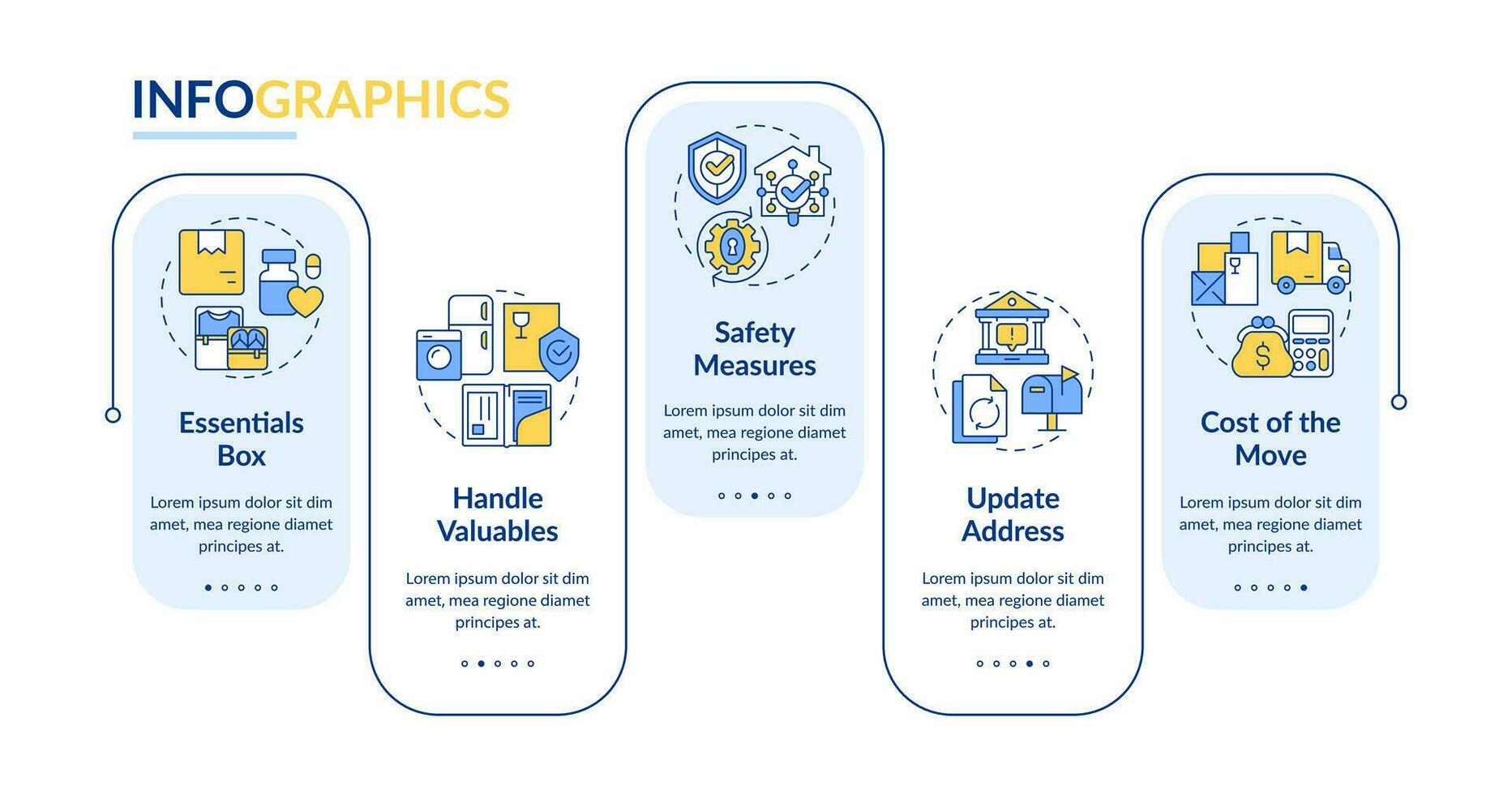 INFOGRAPHICS

Essentials Box

Lorem ipsum dolor sit dim amet, mea regione diamet principes at.

Handle Valuables

Lorem ipsum dolor sit dim amet, mea regione diamet principes at.

Safety Measures

Lorem ipsum dolor sit dim amet, mea regione diamet principes at.

Update Address

Lorem ipsum dolor sit dim amet, mea regione diamet principes at.

Cost of the Move

Lorem ipsum dolor sit dim amet, mea regione diamet principes at.