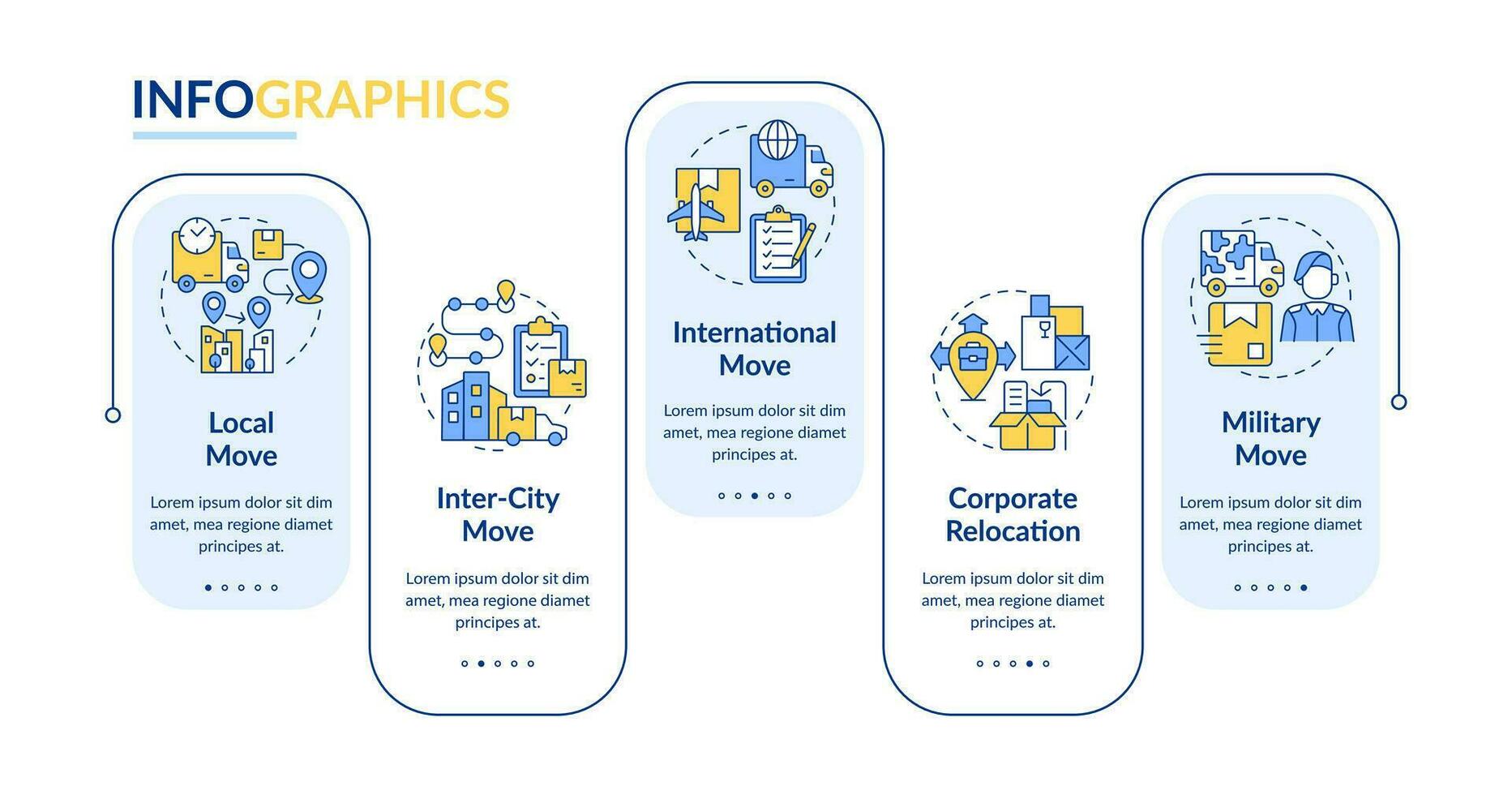 INFOGRAPHICS

Local Move

Lorem ipsum dolor sit dim amet, mea regione diamet principes at.

Inter-City Move

Lorem ipsum dolor sit dim amet, mea regione diamet principes at.

International Move

Lorem ipsum dolor sit dim amet, mea regione diamet principes at.

Corporate Relocation

Lorem ipsum dolor sit dim amet, mea regione diamet principes at.

Military Move

Lorem ipsum dolor sit dim amet, mea regione diamet principes at.