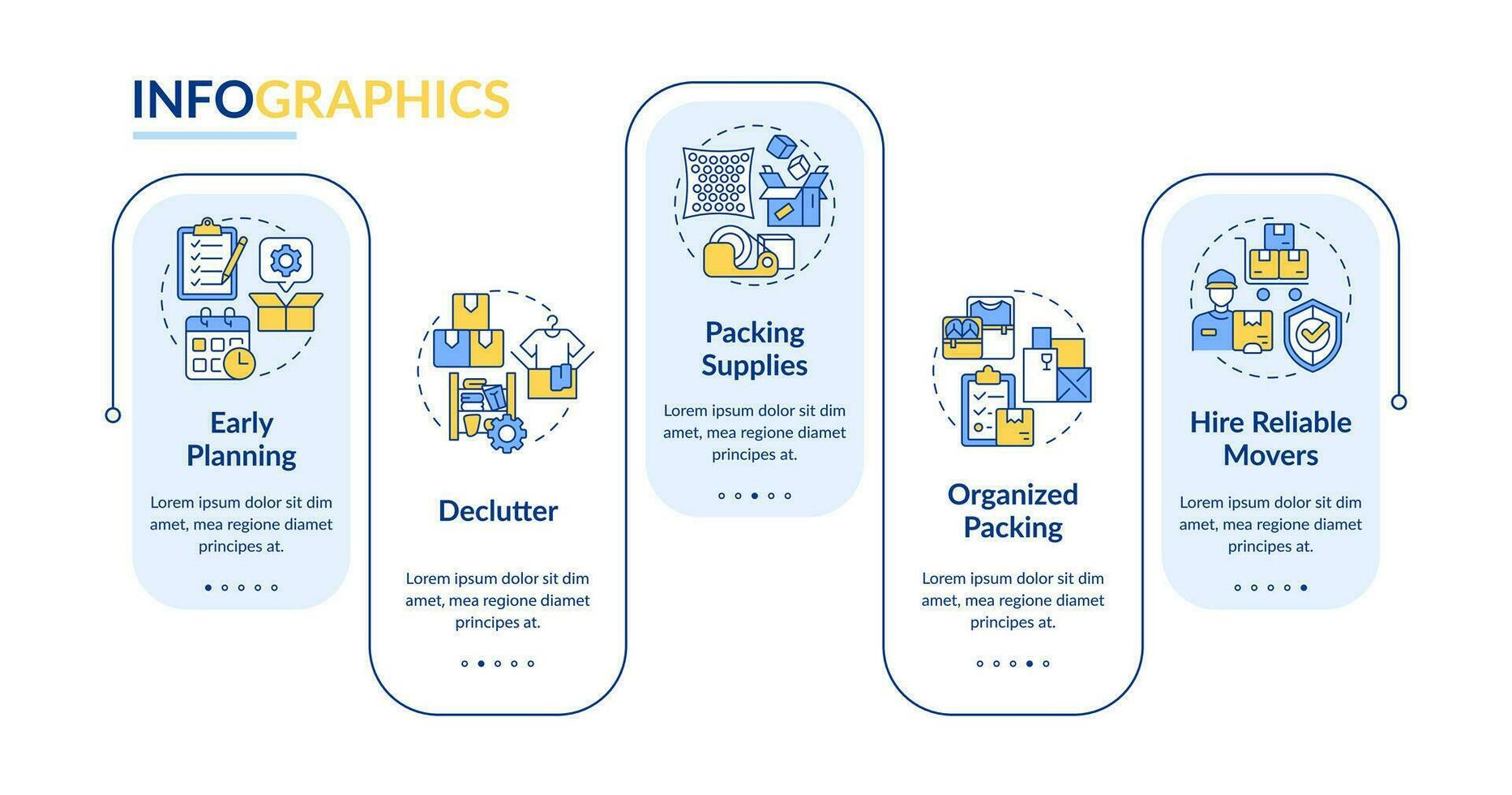 INFOGRAPHICS

Early Planning

Lorem ipsum dolor sit dim amet, mea regione diamet principes at.

Declutter

Lorem ipsum dolor sit dim amet, mea regione diamet principes at.

Packing Supplies

Lorem ipsum dolor sit dim amet, mea regione diamet principes at.

Organized Packing

Lorem ipsum dolor sit dim amet, mea regione diamet principes at.

Hire Reliable Movers

Lorem ipsum dolor sit dim amet, mea regione diamet principes at.