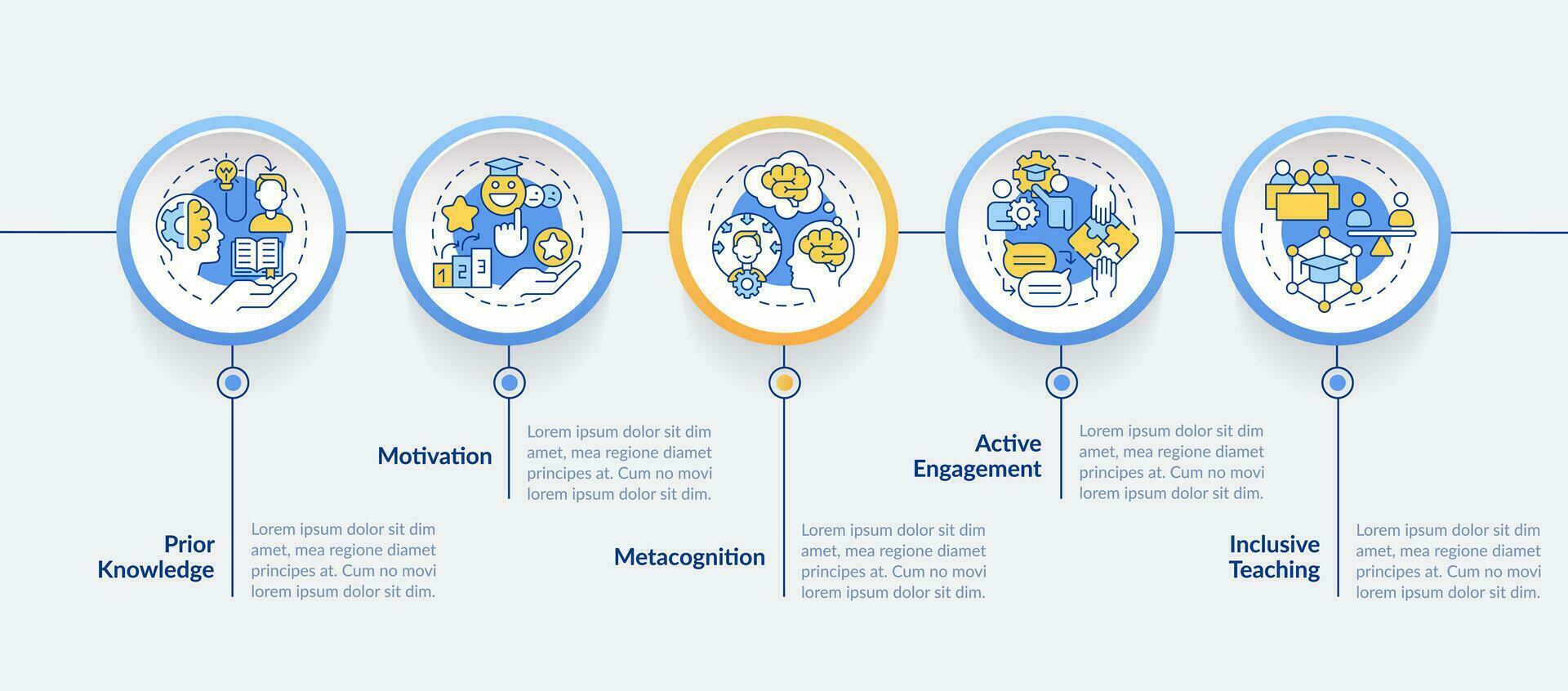 1 2 3

Prior Knowledge

Lorem ipsum dolor sit dim amet, mea regione diamet principes at. Cum no movi lorem ipsum dolor sit dim.

Motivation

Lorem ipsum dolor sit dim amet, mea regione diamet principes at. Cum no movi lorem ipsum dolor sit dim.

Metacognition

Lorem ipsum dolor sit dim amet, mea regione diamet principes at. Cum no movi lorem ipsum dolor sit dim.

Active Engagement

Lorem ipsum dolor sit dim amet, mea regione diamet principes at. Cum no movi lorem ipsum dolor sit dim.

Inclusive Teaching

Lorem ipsum dolor sit dim amet, mea regione diamet principes at. Cum no movi lorem ipsum dolor sit dim.