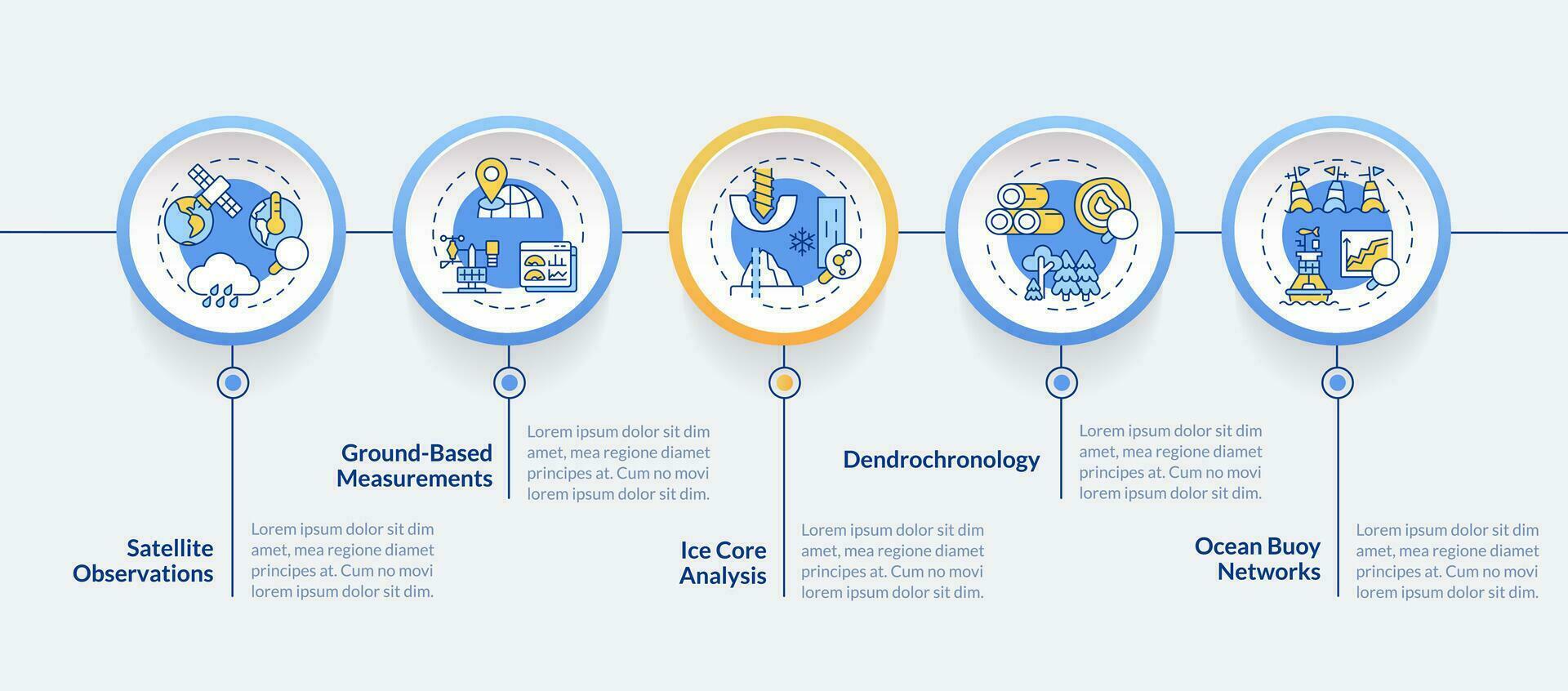 Satellite Observations

Lorem ipsum dolor sit dim amet, mea regione diamet principes at. Cum no movi lorem ipsum dolor sit dim.

Ground-Based Measurements

Lorem ipsum dolor sit dim amet, mea regione diamet principes at. Cum no movi lorem ipsum dolor sit dim.

Ice Core Analysis

Lorem ipsum dolor sit dim amet, mea regione diamet principes at. Cum no movi lorem ipsum dolor sit dim.

Dendrochronology

Lorem ipsum dolor sit dim amet, mea regione diamet principes at. Cum no movi lorem ipsum dolor sit dim.

Ocean Buoy Networks

Lorem ipsum dolor sit dim amet, mea regione diamet principes at. Cum no movi lorem ipsum dolor sit dim.