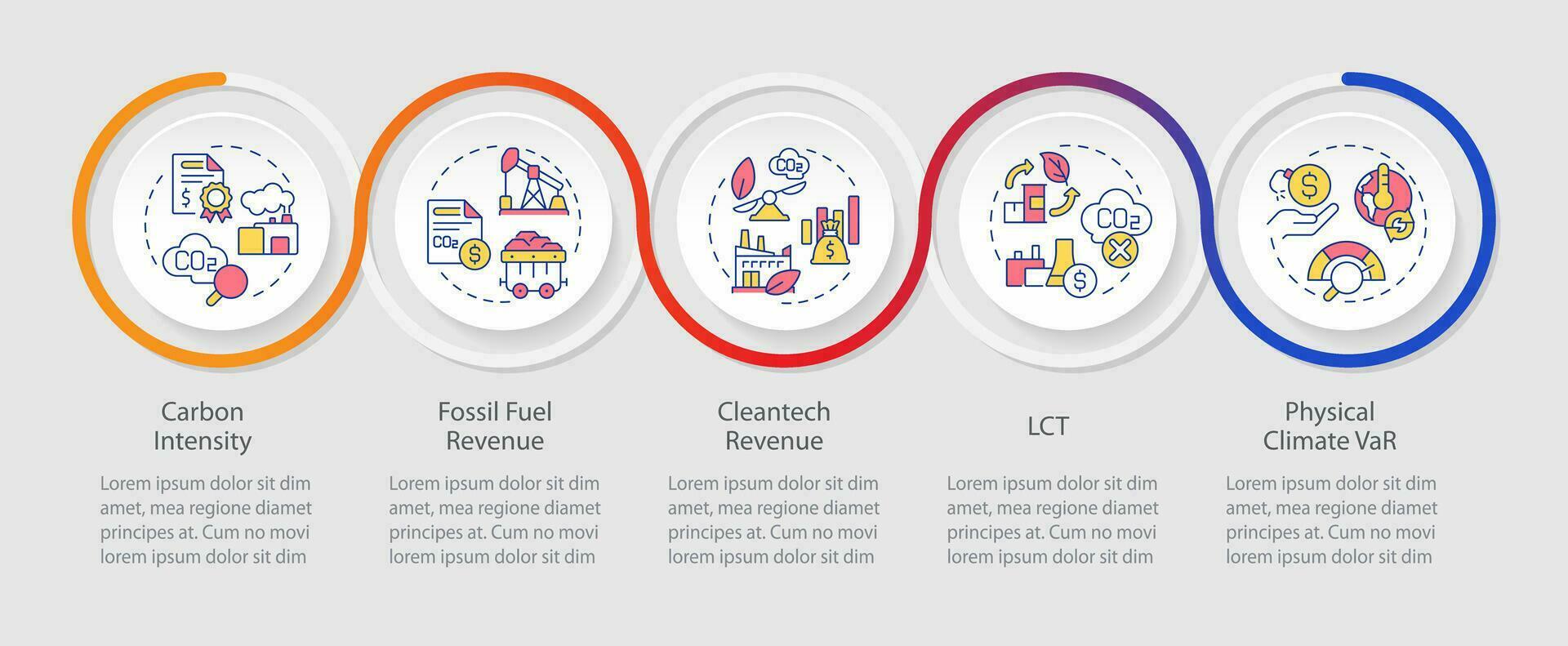 $CO_2$

$CO_2$

$CO_2$

$CO_2$

Carbon Intensity

Lorem ipsum dolor sit dim amet, mea regione diamet principes at. Cum no movi lorem ipsum dolor sit dim

Fossil Fuel Revenue

Lorem ipsum dolor sit dim amet, mea regione diamet principes at. Cum no movi lorem ipsum dolor sit dim

Cleantech Revenue

Lorem ipsum dolor sit dim amet, mea regione diamet principes at. Cum no movi lorem ipsum dolor sit dim

LCT

Lorem ipsum dolor sit dim amet, mea regione diamet principes at. Cum no movi lorem ipsum dolor sit dim

Physical Climate VaR

Lorem ipsum dolor sit dim amet, mea regione diamet principes at. Cum no movi lorem ipsum dolor sit dim