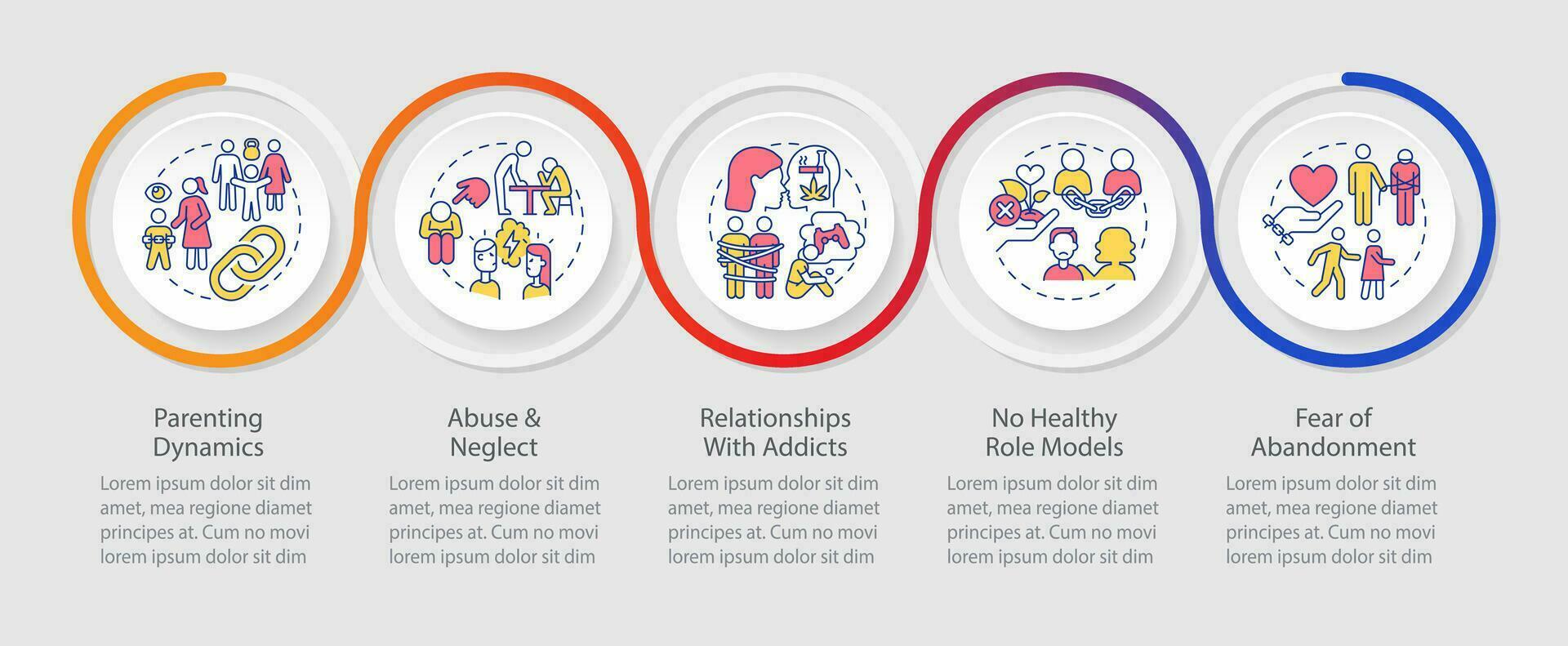 Parenting Dynamics

Lorem ipsum dolor sit dim amet, mea regione diamet principes at. Cum no movi lorem ipsum dolor sit dim

Abuse & Neglect

Lorem ipsum dolor sit dim amet, mea regione diamet principes at. Cum no movi lorem ipsum dolor sit dim

Relationships With Addicts

Lorem ipsum dolor sit dim amet, mea regione diamet principes at. Cum no movi lorem ipsum dolor sit dim

No Healthy Role Models

Lorem ipsum dolor sit dim amet, mea regione diamet principes at. Cum no movi lorem ipsum dolor sit dim

Fear of Abandonment

Lorem ipsum dolor sit dim amet, mea regione diamet principes at. Cum no movi lorem ipsum dolor sit dim