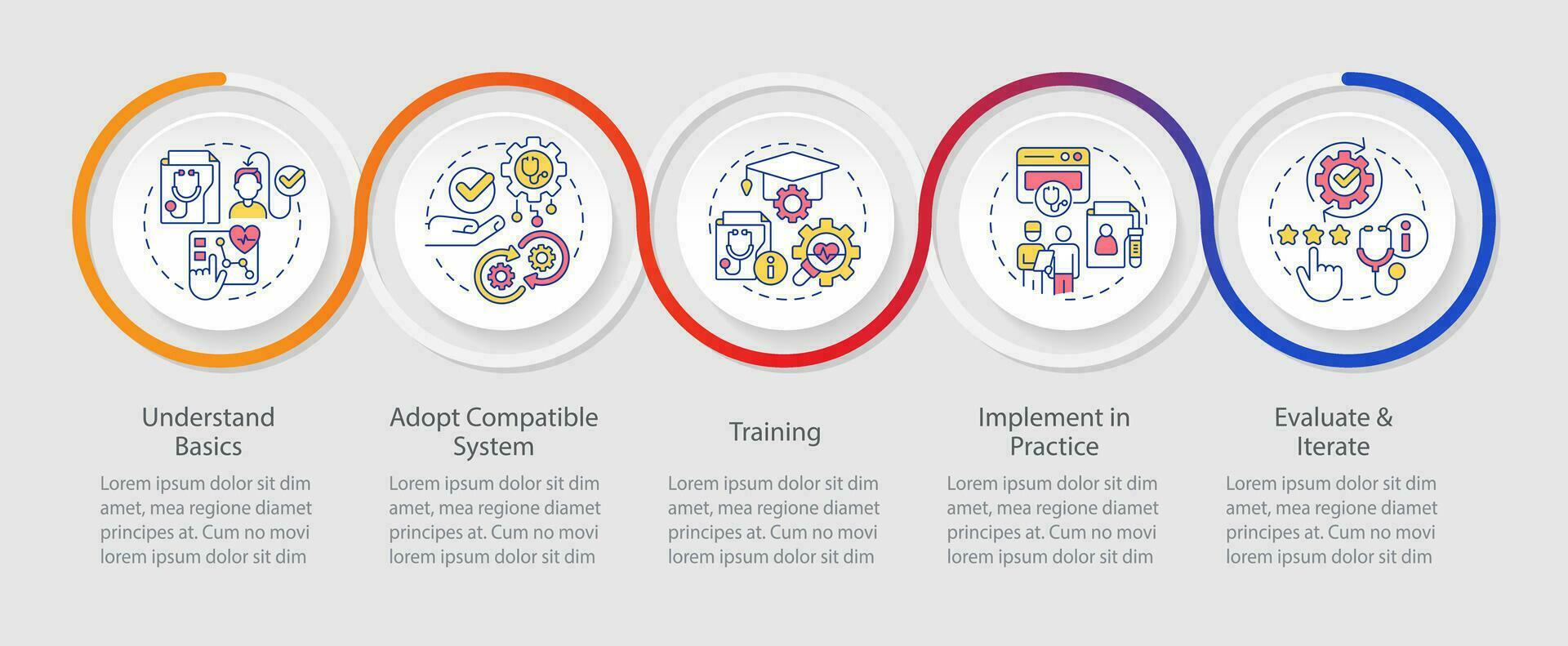 Understand Basics

Lorem ipsum dolor sit dim amet, mea regione diamet principes at. Cum no movi lorem ipsum dolor sit dim

Adopt Compatible System

Lorem ipsum dolor sit dim amet, mea regione diamet principes at. Cum no movi lorem ipsum dolor sit dim

Training

Lorem ipsum dolor sit dim amet, mea regione diamet principes at. Cum no movi lorem ipsum dolor sit dim

Implement in Practice

Lorem ipsum dolor sit dim amet, mea regione diamet principes at. Cum no movi lorem ipsum dolor sit dim

Evaluate & Iterate

Lorem ipsum dolor sit dim amet, mea regione diamet principes at. Cum no movi lorem ipsum dolor sit dim