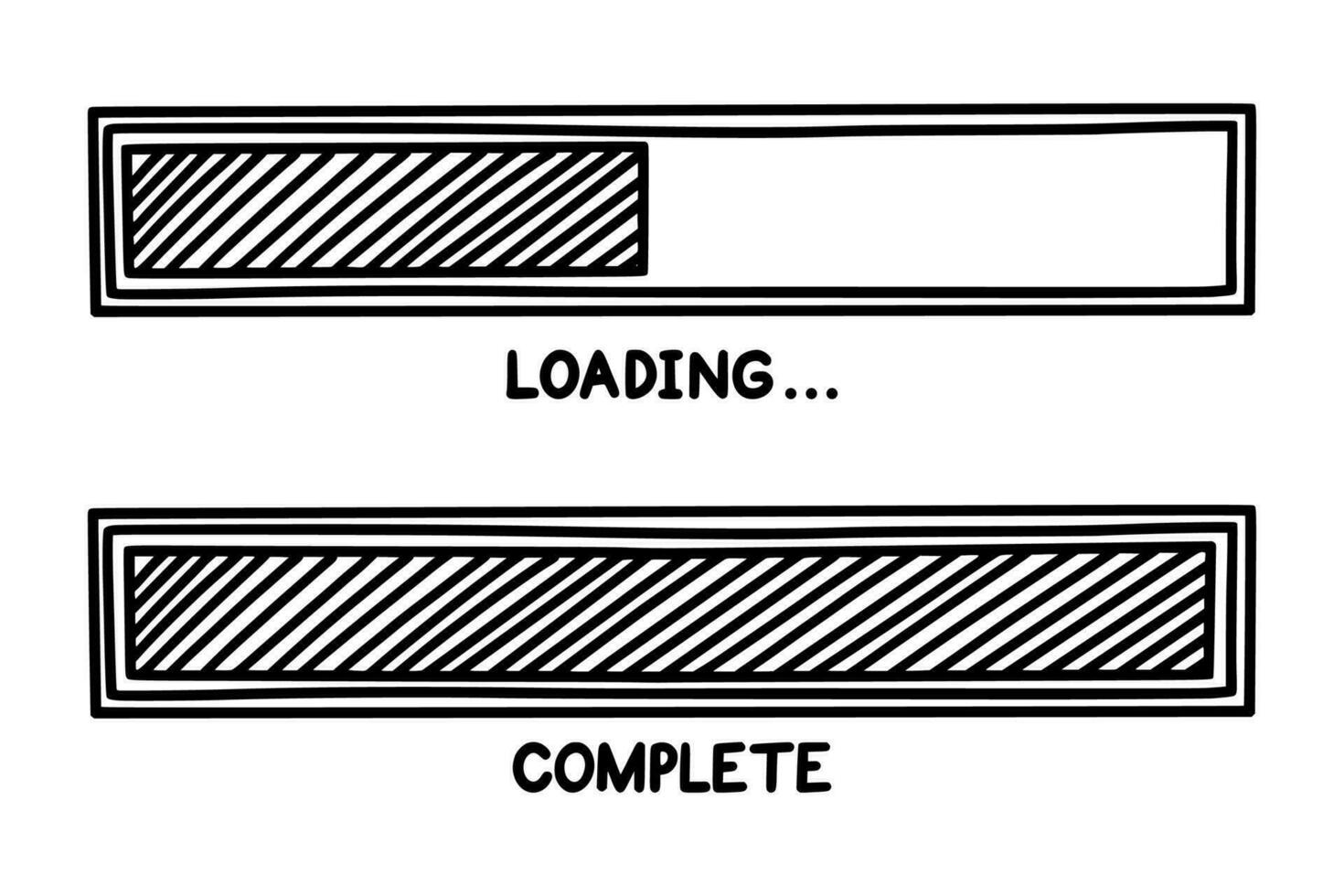 LOADING...

COMPLETE