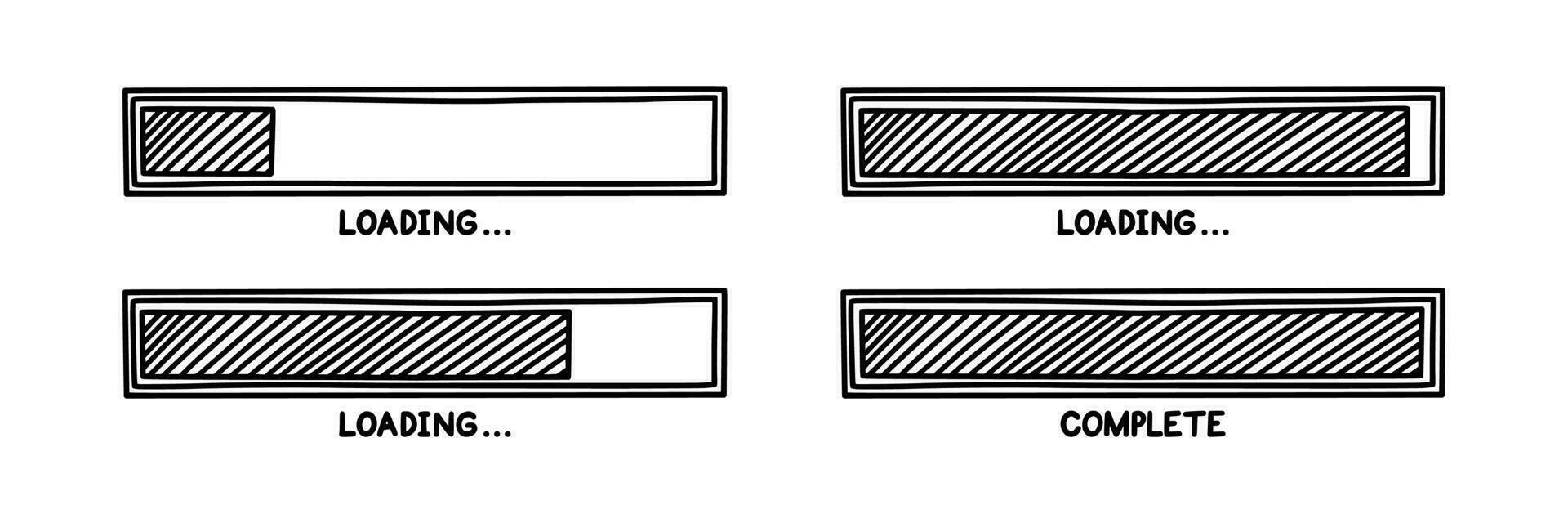 LOADING...

LOADING...

LOADING...

COMPLETE