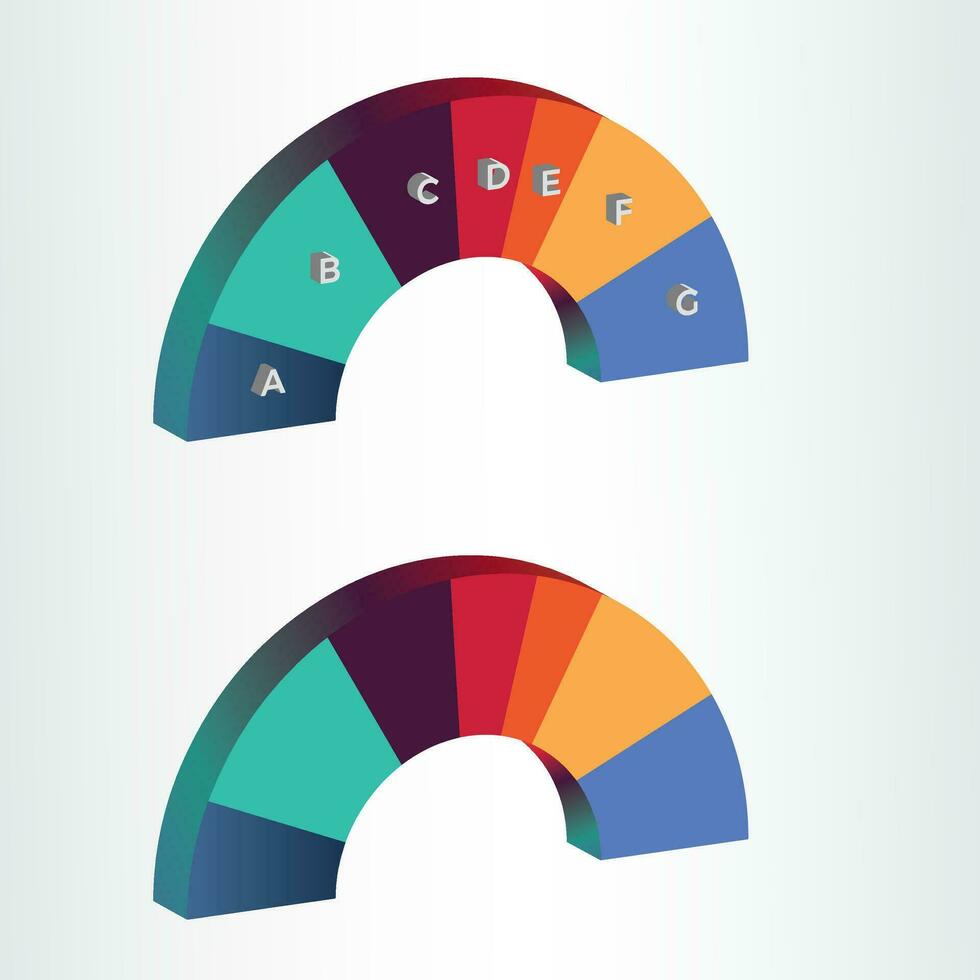 A
B
C
D
E
F
G