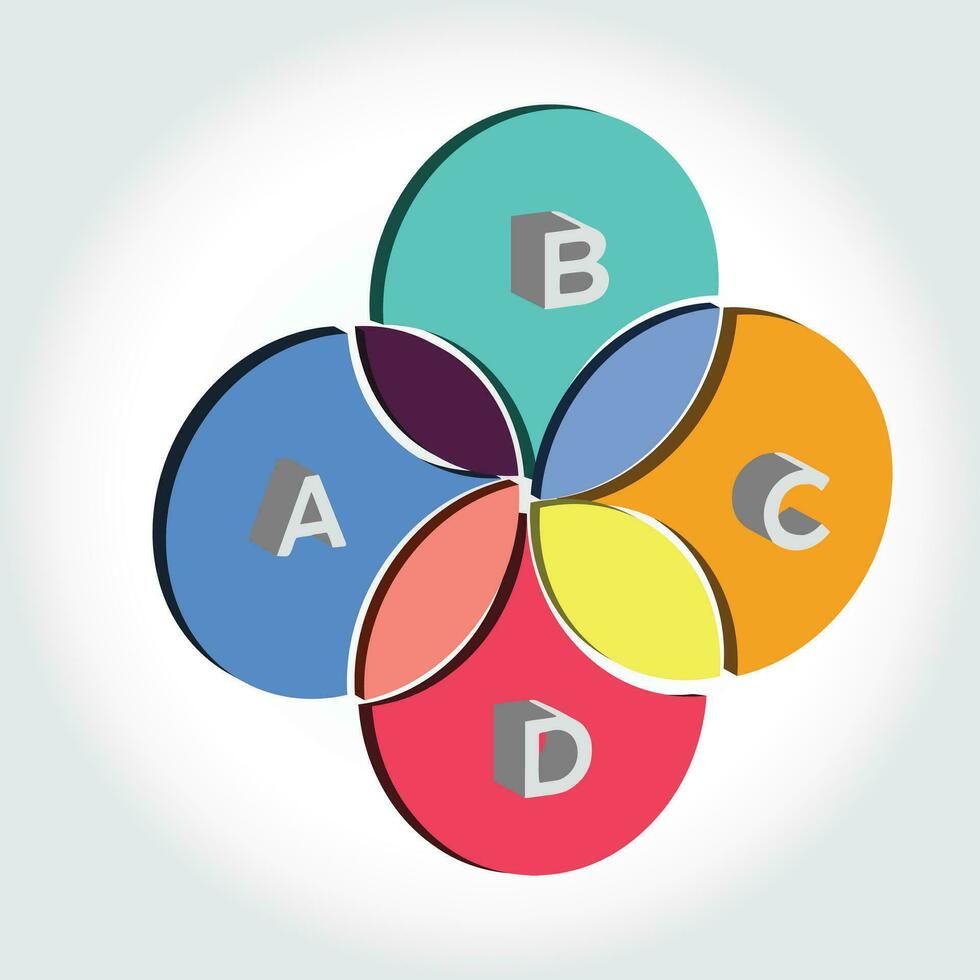 B
A
C
D