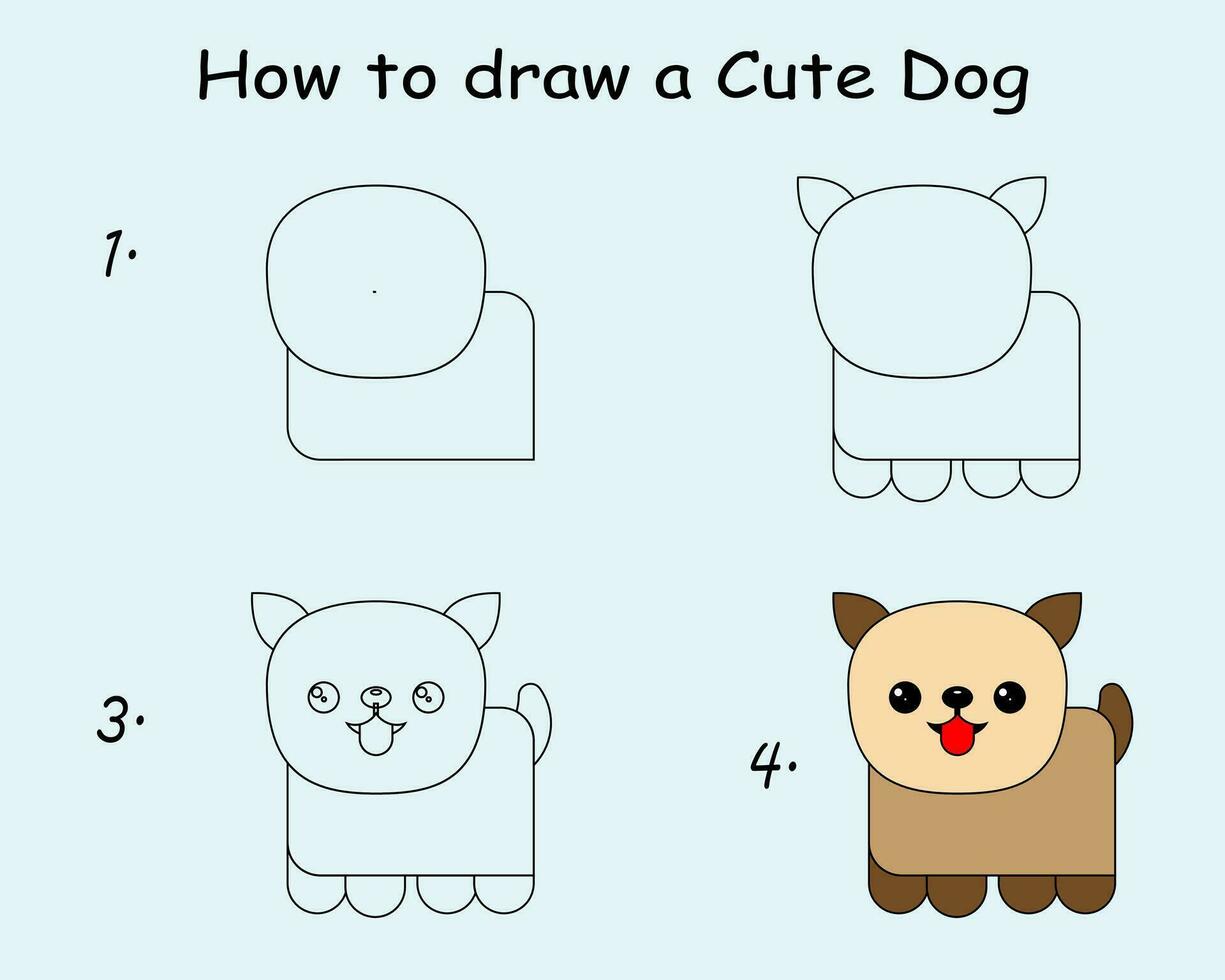 How to draw a Cute Dog

1.

3.

4.