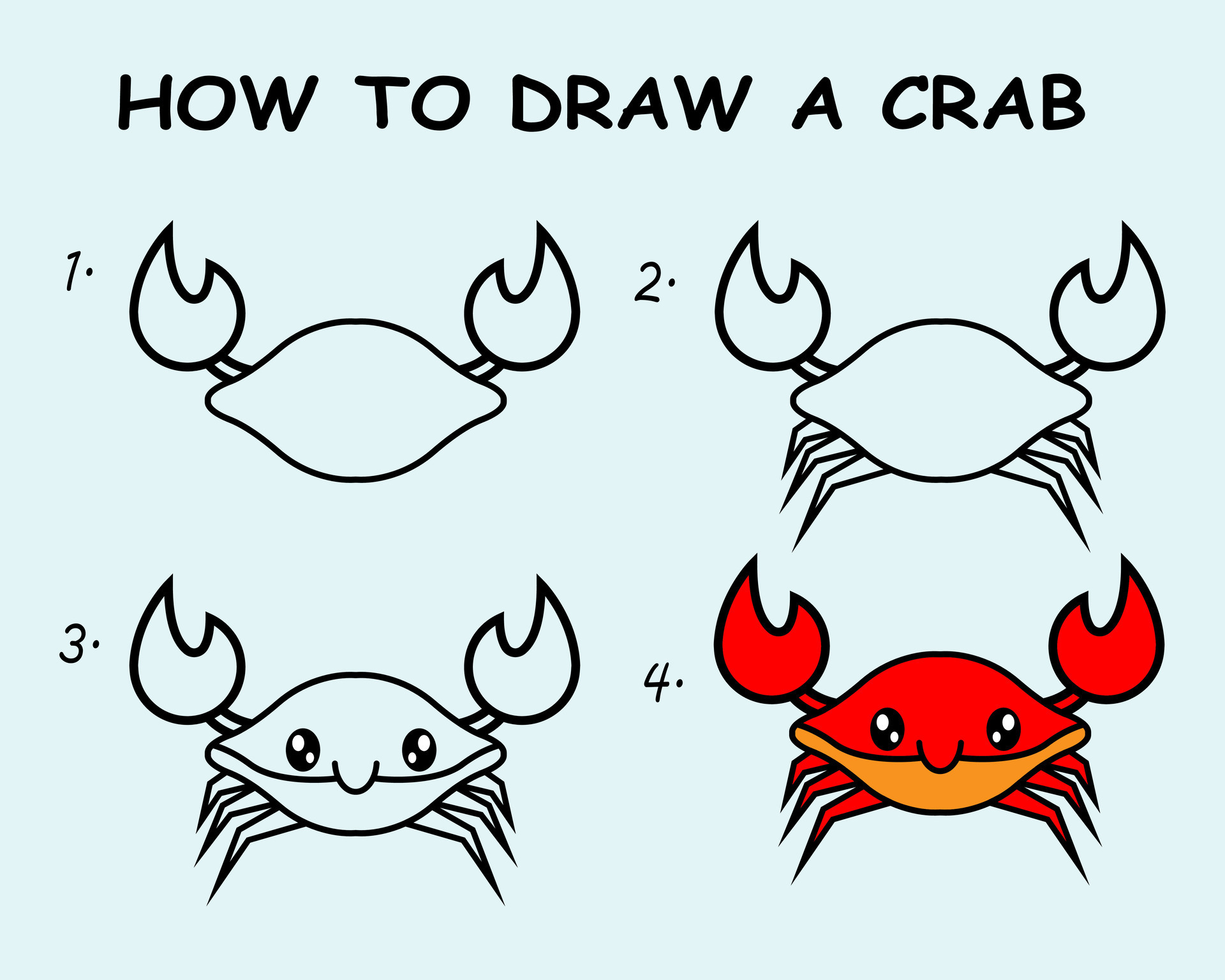 HOW TO DRAW A CRAB

1.

2.

3.

4.