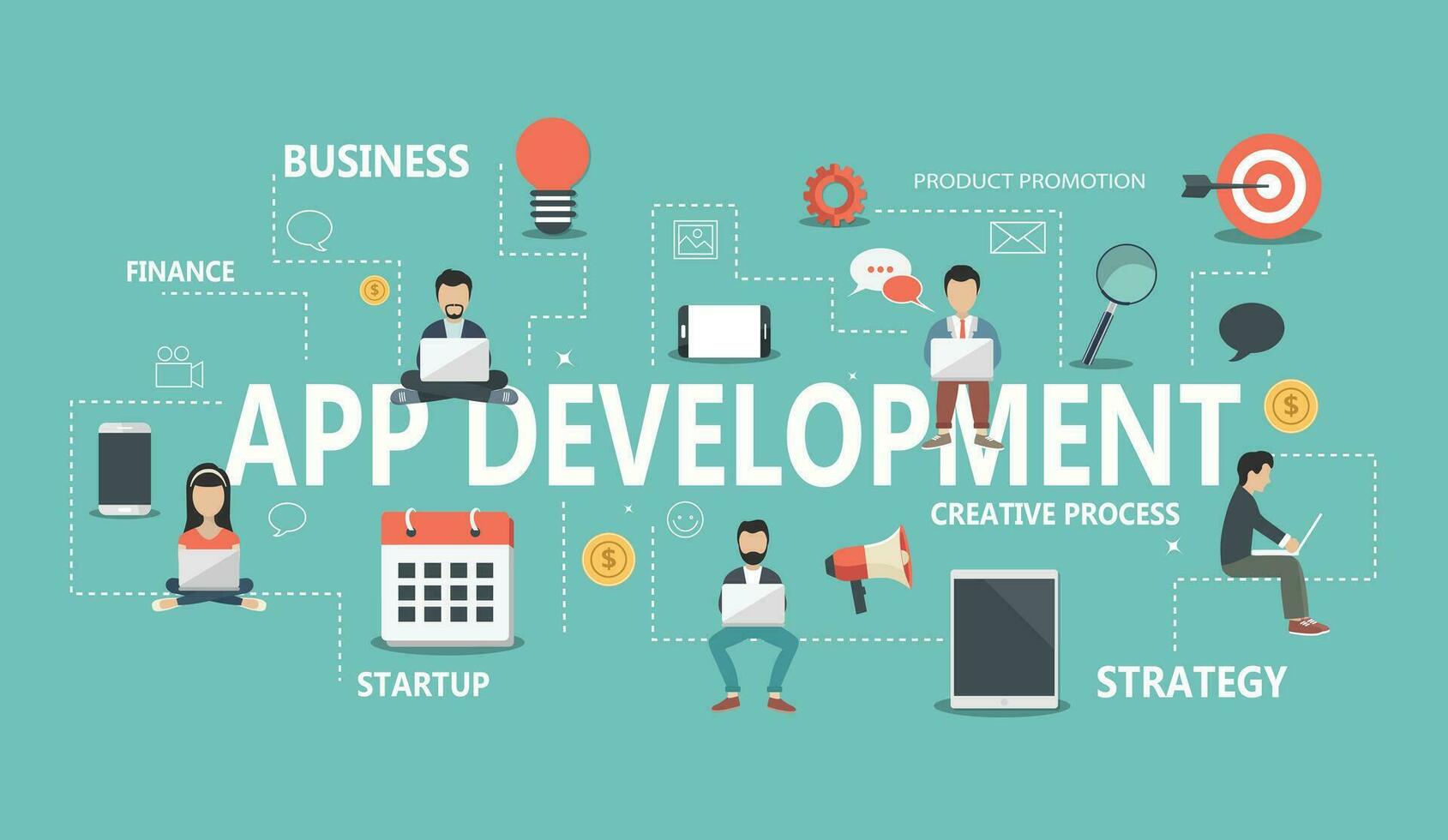 BUSINESS

PRODUCT PROMOTION

FINANCE

APP DEVELOPMENT

CREATIVE PROCESS

STARTUP

STRATEGY