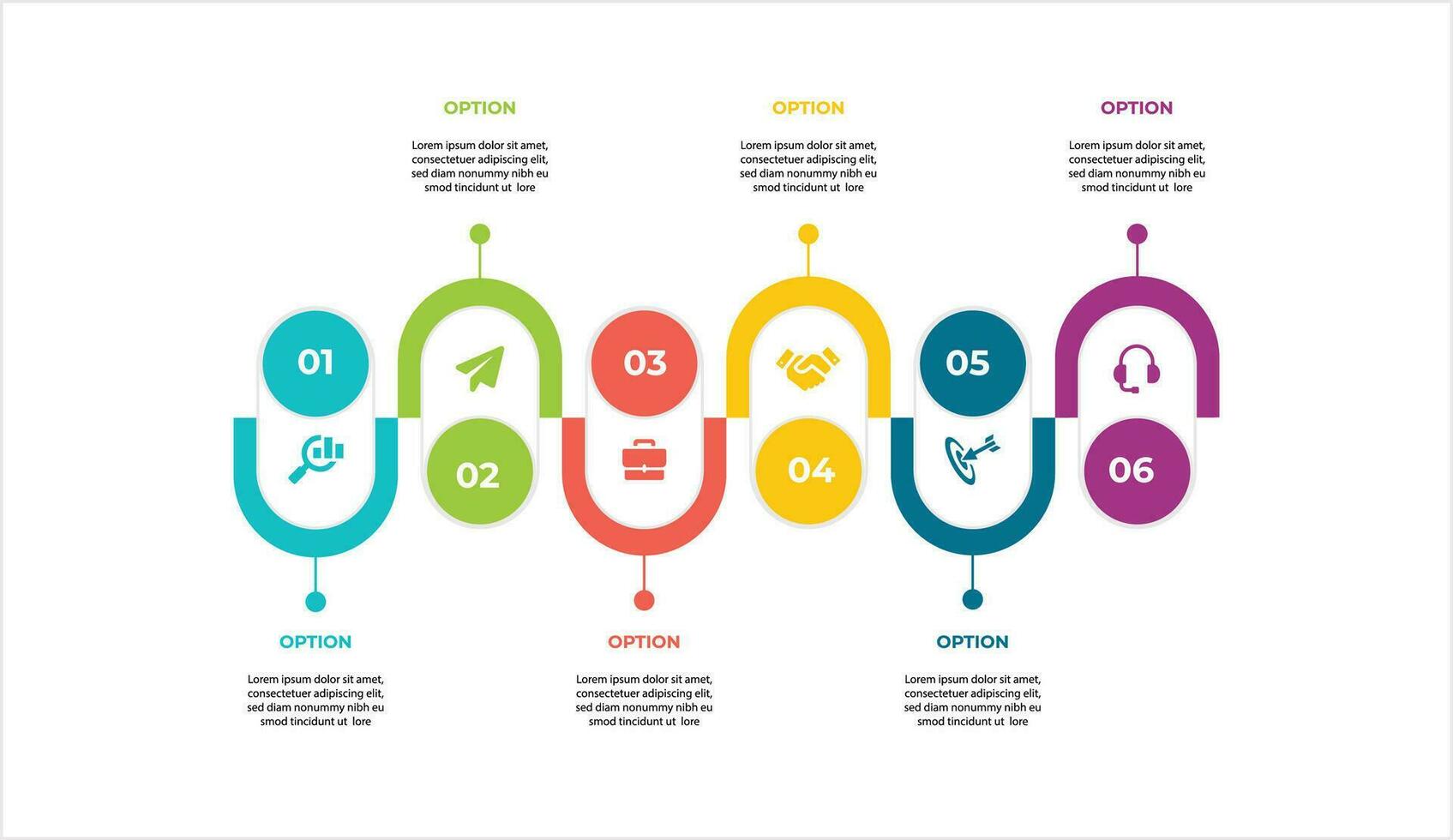 OPTION

Lorem ipsum dolor sit amet, consectetuer adipiscing elit, sed diam nonummy nibh eu smod tincidunt ut lore

OPTION

Lorem ipsum dolor sit amet, consectetuer adipiscing elit, sed diam nonummy nibh eu smod tincidunt ut lore

OPTION

Lorem ipsum dolor sit amet, consectetuer adipiscing elit, sed diam nonummy nibh eu smod tincidunt ut lore

01

02

03

04

05

06

OPTION

Lorem ipsum dolor sit amet, consectetuer adipiscing elit, sed diam nonummy nibh eu smod tincidunt ut lore

OPTION

Lorem ipsum dolor sit amet, consectetuer adipiscing elit, sed diam nonummy nibh eu smod tincidunt ut lore

OPTION

Lorem ipsum dolor sit amet, consectetuer adipiscing elit, sed diam nonummy nibh eu smod tincidunt ut lore