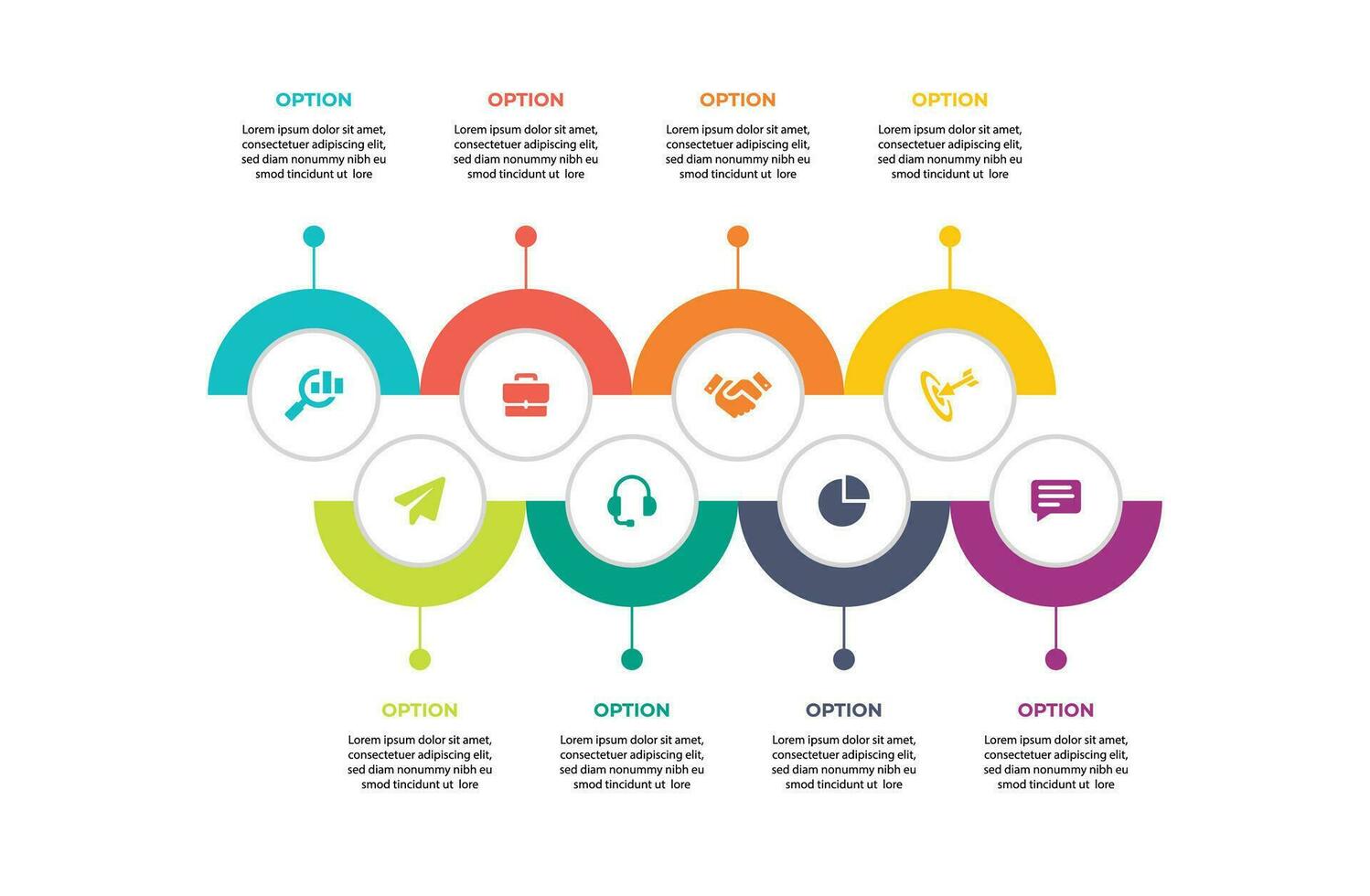 OPTION

Lorem ipsum dolor sit amet, consectetuer adipiscing elit, sed diam nonummy nibh eu smod tincidunt ut lore

OPTION

Lorem ipsum dolor sit amet, consectetuer adipiscing elit, sed diam nonummy nibh eu smod tincidunt ut lore

OPTION

Lorem ipsum dolor sit amet, consectetuer adipiscing elit, sed diam nonummy nibh eu smod tincidunt ut lore

OPTION

Lorem ipsum dolor sit amet, consectetuer adipiscing elit, sed diam nonummy nibh eu smod tincidunt ut lore

OPTION

Lorem ipsum dolor sit amet, consectetuer adipiscing elit, sed diam nonummy nibh eu smod tincidunt ut lore

OPTION

Lorem ipsum dolor sit amet, consectetuer adipiscing elit, sed diam nonummy nibh eu smod tincidunt ut lore

OPTION

Lorem ipsum dolor sit amet, consectetuer adipiscing elit, sed diam nonummy nibh eu smod tincidunt ut lore

OPTION

Lorem ipsum dolor sit amet, consectetuer adipiscing elit, sed diam nonummy nibh eu smod tincidunt ut lore